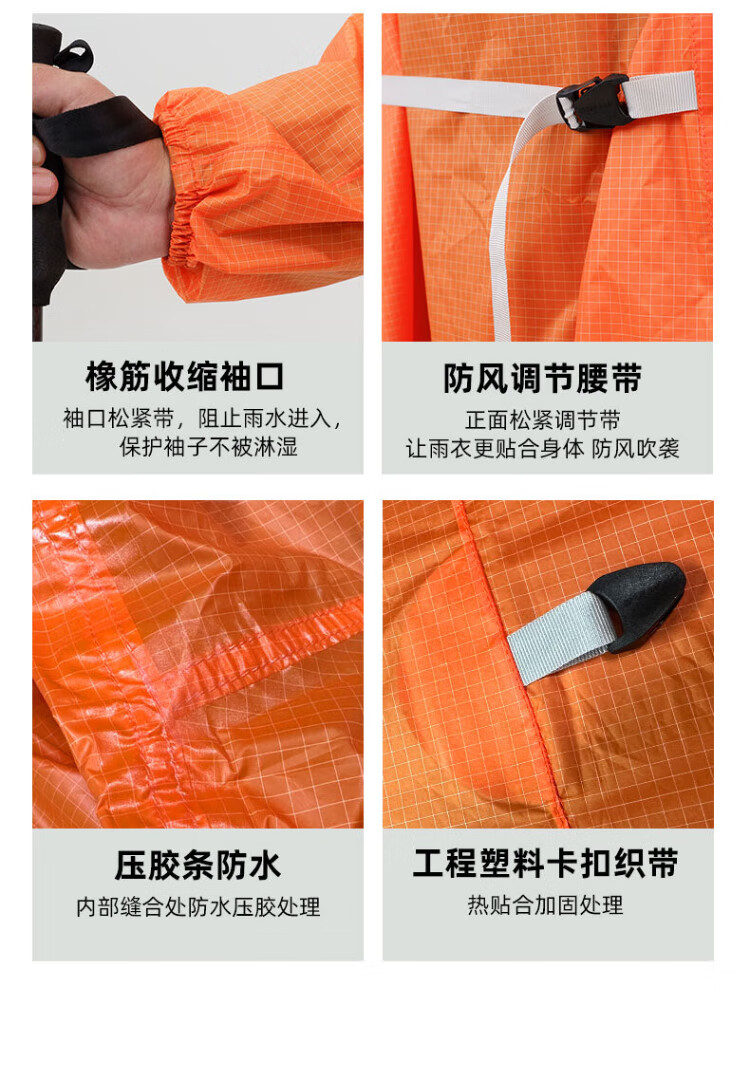 橡筋收缩袖口

袖口松紧带，阻止雨水进入，保护袖子不被淋湿

防风调节腰带

正面松紧调节带
让雨衣更贴合身体 防风吹袭

压胶条防水

内部缝合处防水压胶处理

工程塑料卡扣织带

热贴合加固处理