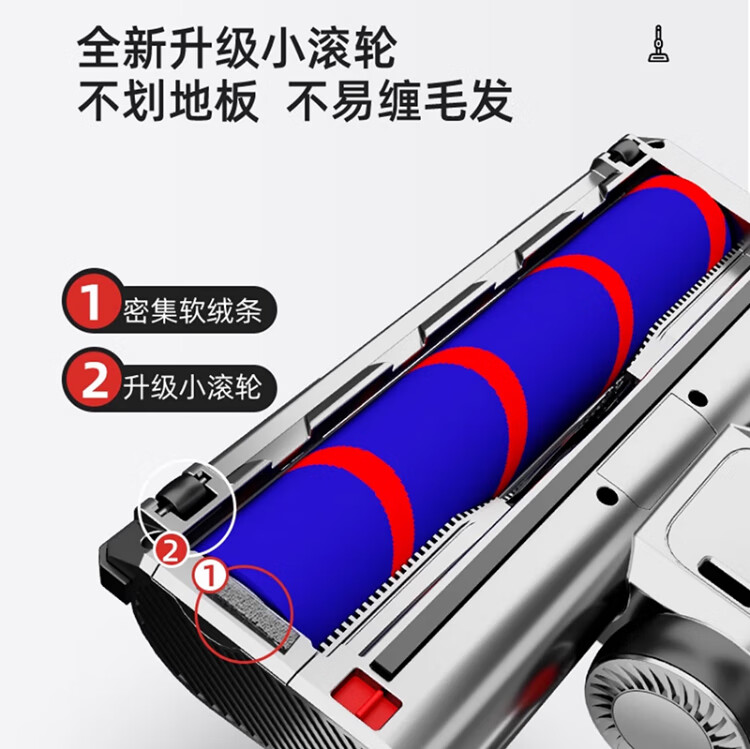 全新升级小滚轮
不划地板 不易缠毛发

1 密集软绒条

2 升级小滚轮

2

1