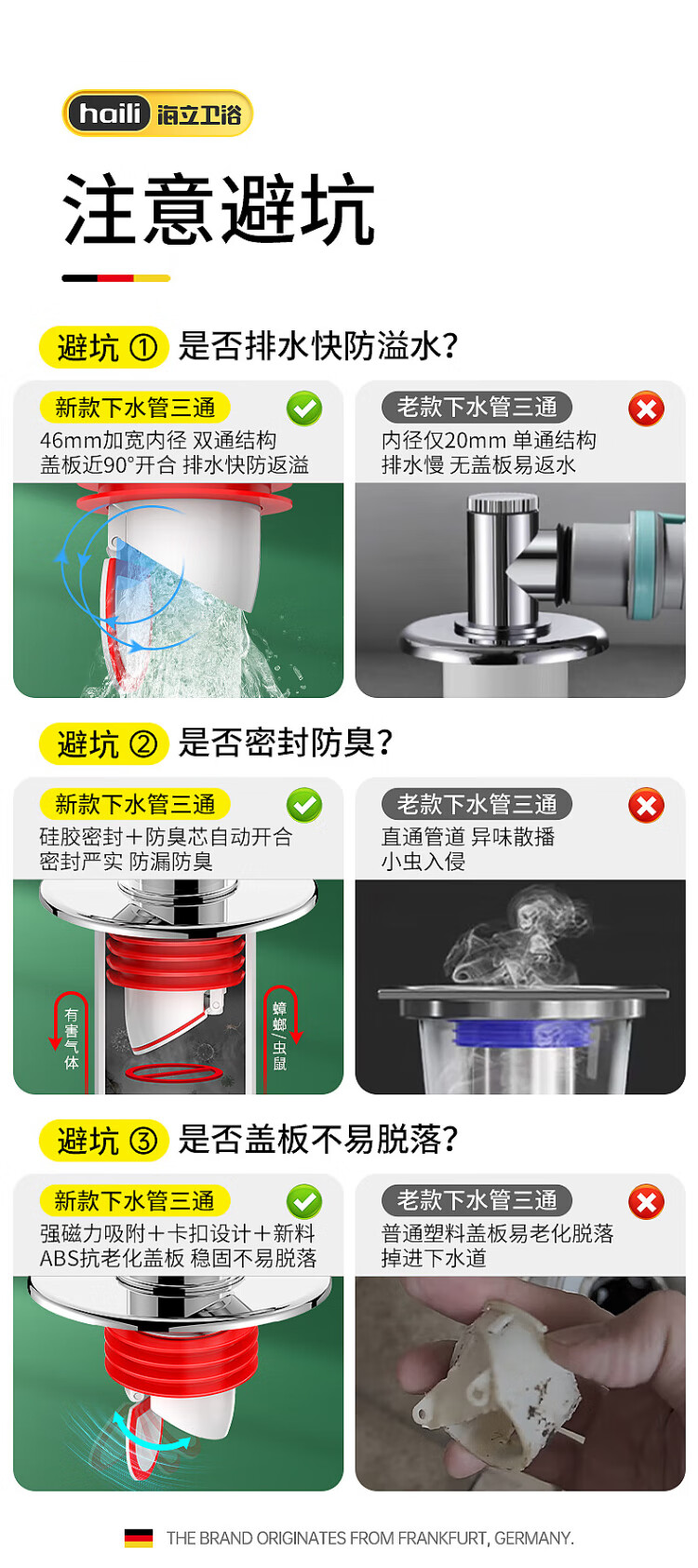 haili 海立卫浴

注意避坑

避坑 ① 是否排水快防溢水?

新款下水管三通
46mm加宽内径 双通结构
盖板近90°开合 排水快防返溢

老款下水管三通
内径仅20mm 单通结构
排水慢 无盖板易返水

避坑 ② 是否密封防臭?

新款下水管三通
硅胶密封+防臭芯自动开合
密封严实 防漏防臭

有害气体

蟑螂/虫鼠

老款下水管三通
直通管道 异味散播
小虫入侵

避坑 ③ 是否盖板不易脱落?

新款下水管三通
强磁力吸附+卡扣设计+新料
ABS抗老化盖板 稳固不易脱落

老款下水管三通
普通塑料盖板易老化脱落
掉进下水道

THE BRAND ORIGINATES FROM FRANKFURT, GERMANY.