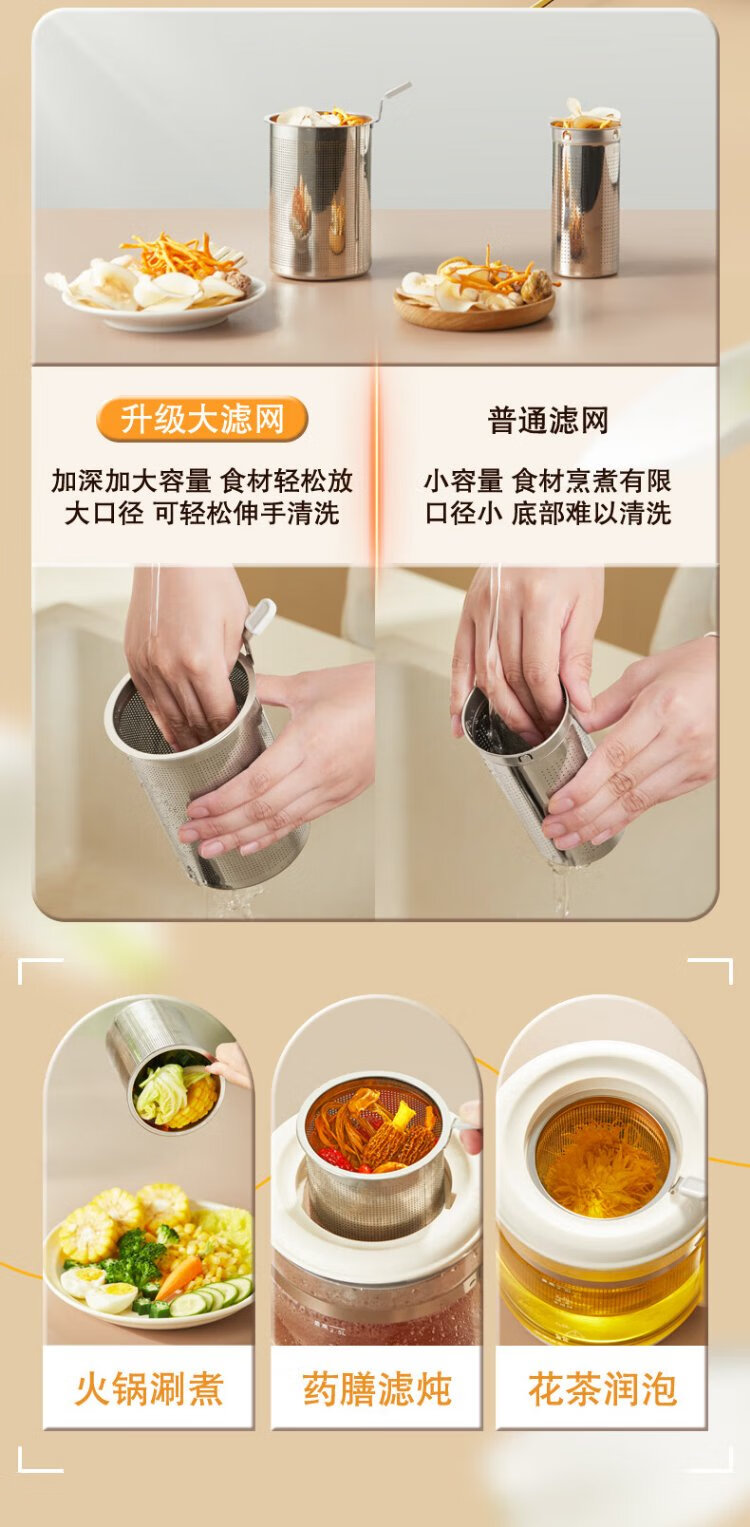 升级大滤网

加深加大容量 食材轻松放
大口径 可轻松伸手清洗

普通滤网

小容量 食材烹煮有限
口径小 底部难以清洗

火锅涮煮

药膳滤炖

花茶润泡