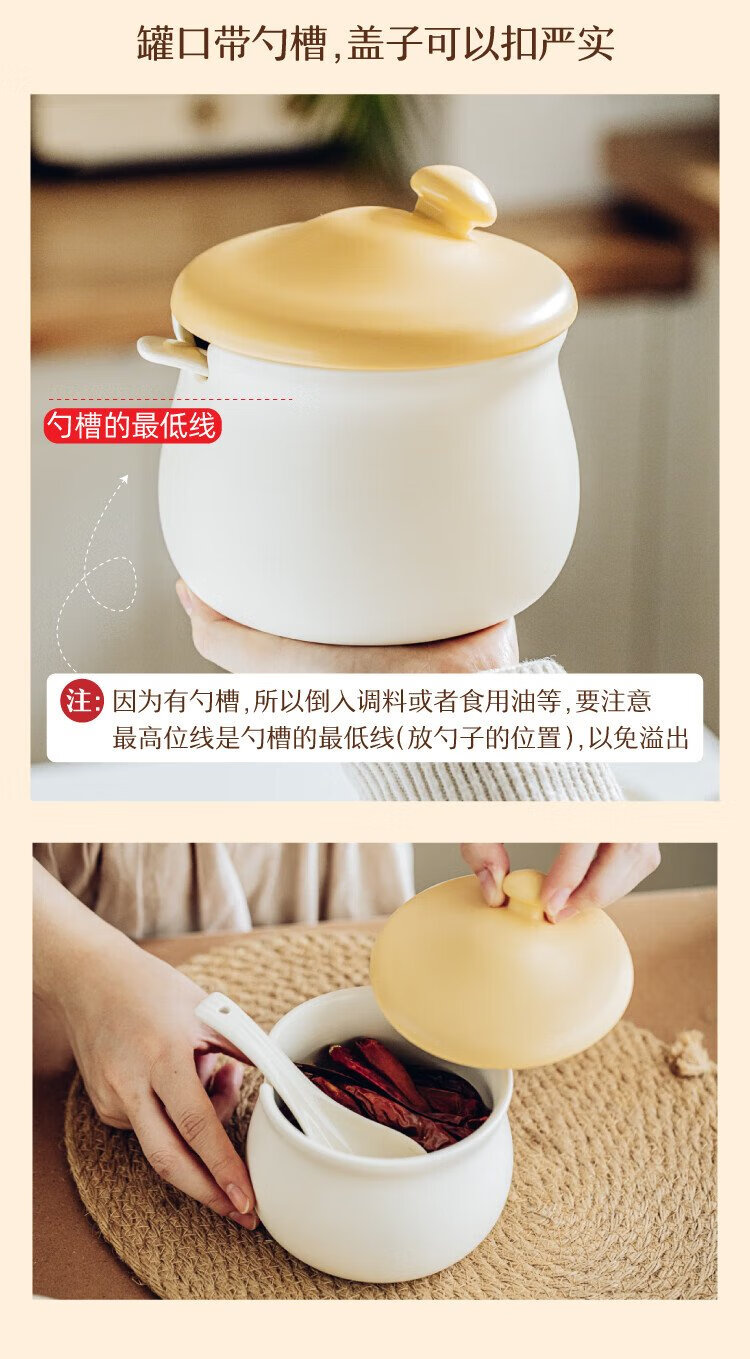 罐口带勺槽,盖子可以扣严实

勺槽的最低线

注: 因为有勺槽,所以倒入调料或者食用油等,要注意最高位线是勺槽的最低线(放勺子的位置),以免溢出