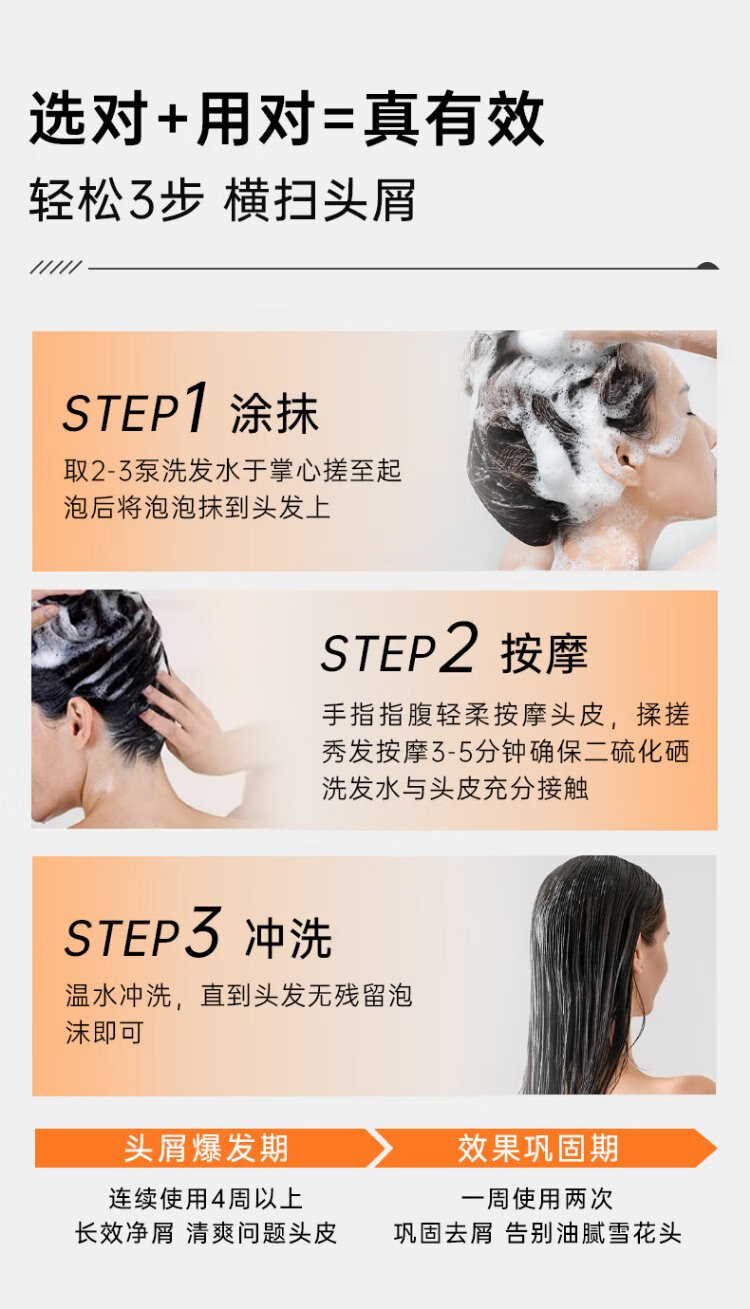 选对+用对=真有效

轻松3步 横扫头屑

STEP1 涂抹

取2-3泵洗发水于掌心搓至起泡后将泡泡抹到头发上

STEP2 按摩

手指指腹轻柔按摩头皮，揉搓秀发按摩3-5分钟确保二硫化硒洗发水与头皮充分接触

STEP3 冲洗

温水冲洗，直到头发无残留泡沫即可

头屑爆发期

连续使用4周以上
长效净屑 清爽问题头皮

效果巩固期

一周使用两次
巩固去屑 告别油腻雪花头