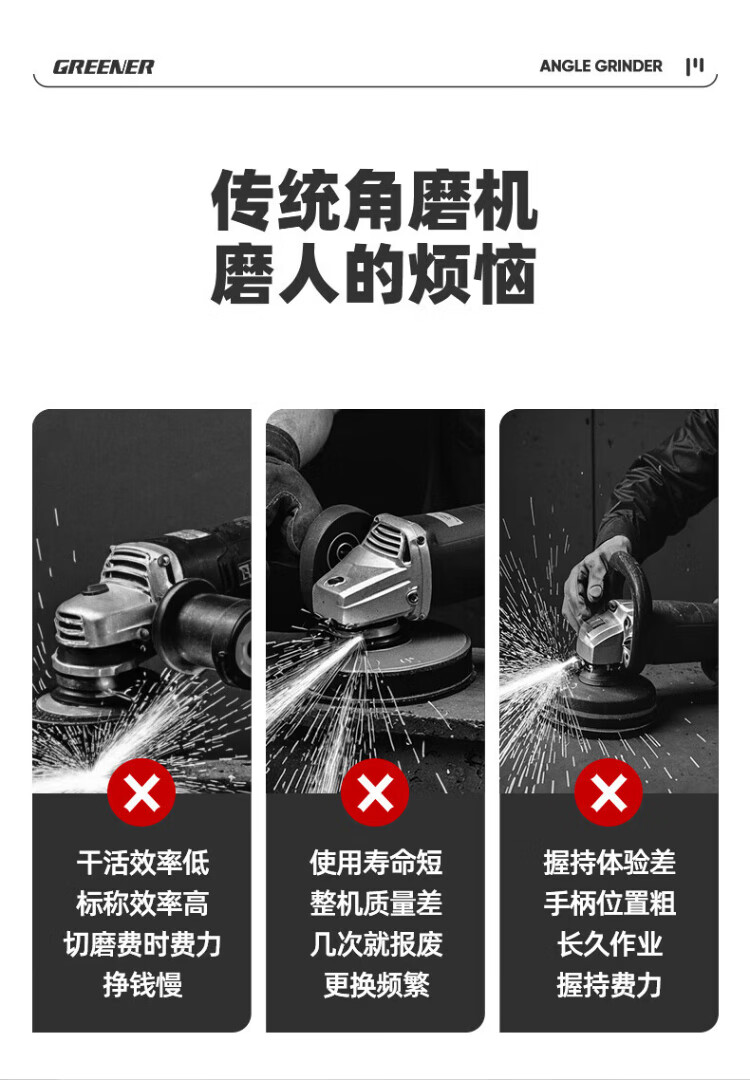 GREENER

ANGLE GRINDER

传统角磨机
磨人的烦恼

干活效率低
标称效率高
切磨费时费力
挣钱慢

使用寿命短
整机质量差
几次就报废
更换频繁

握持体验差
手柄位置粗
长久作业
握持费力