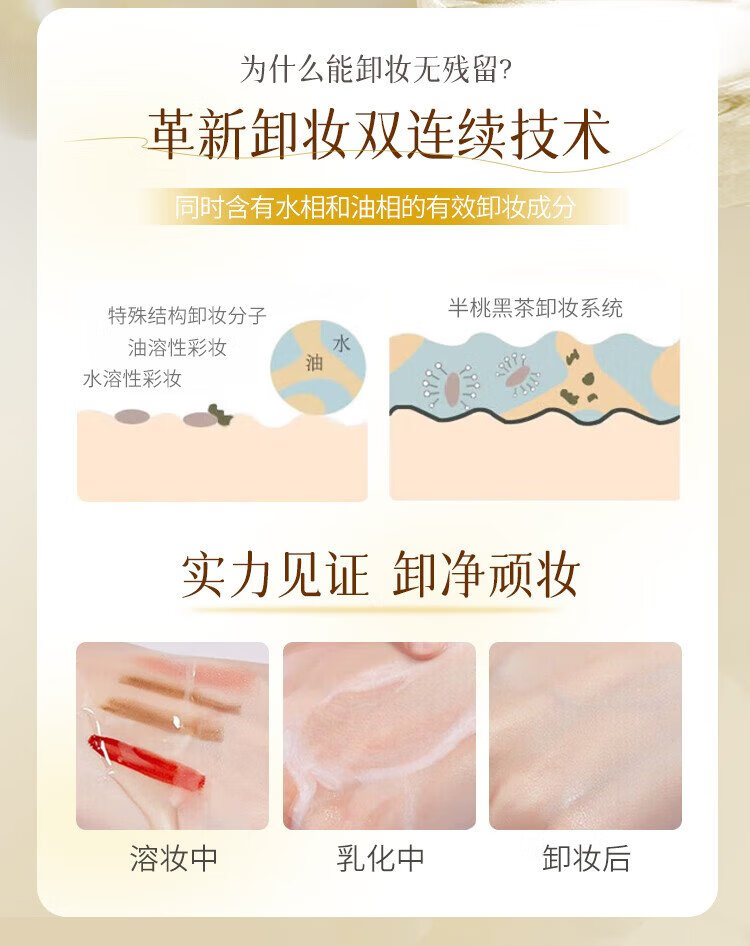 为什么能卸妆无残留?

革新卸妆双连续技术

同时含有水相和油相的有效卸妆成分

特殊结构卸妆分子
油溶性彩妆
水溶性彩妆

水
油

半桃黑茶卸妆系统

实力见证 卸净顽妆

溶妆中

乳化中

卸妆后