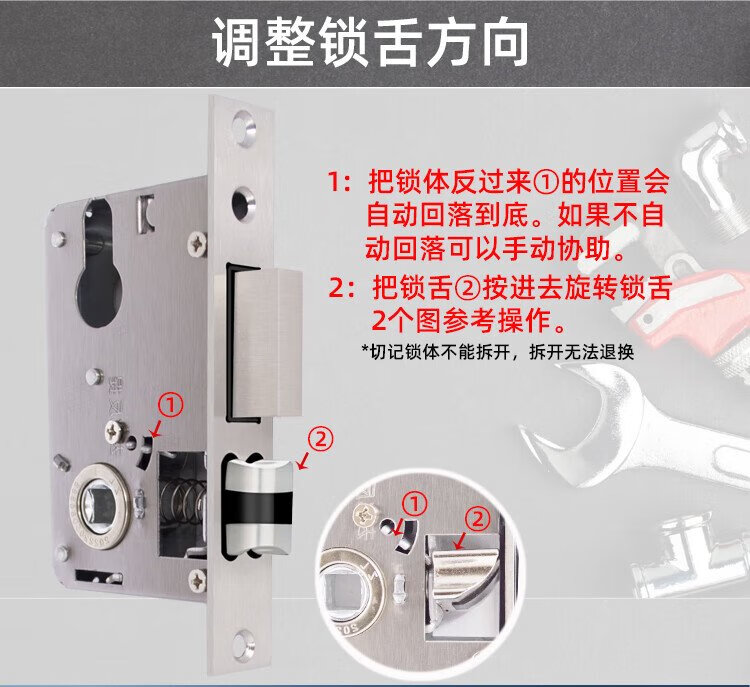 调整锁舌方向

1：把锁体反过来①的位置会自动回落到底。如果不自动回落可以手动协助。

2：把锁舌②按进去旋转锁舌2个图参考操作。

*切记锁体不能拆开，拆开无法退换

①

②

①

②