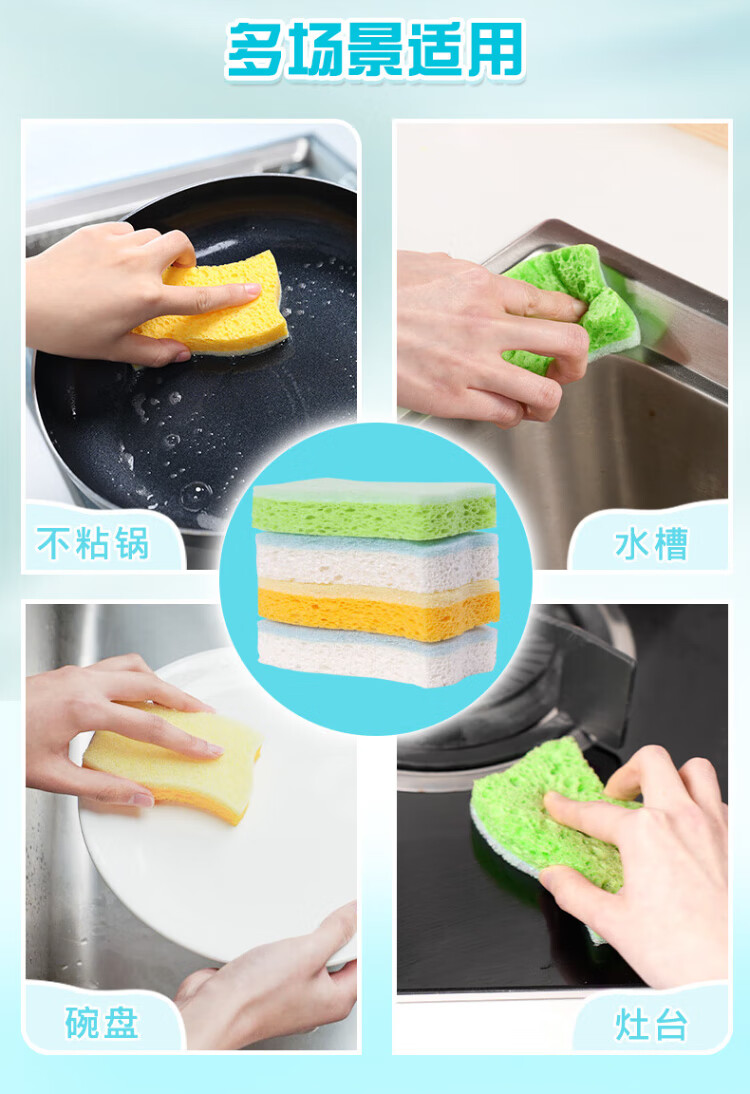 多场景适用

不粘锅

水槽

碗盘

灶台