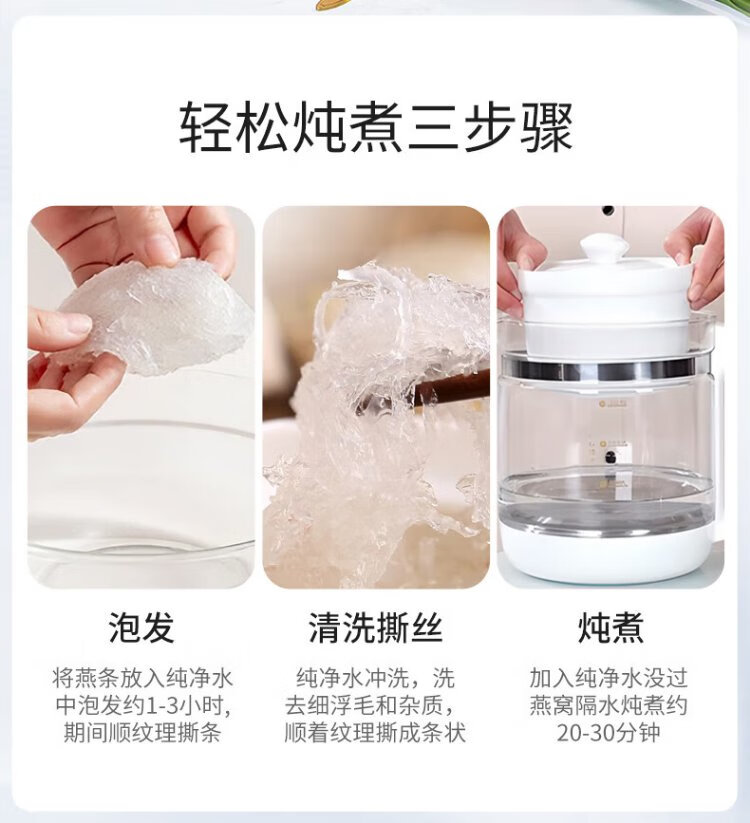 轻松炖煮三步骤

泡发

将燕条放入纯净水中泡发约1-3小时，期间顺纹理撕条

清洗撕丝

纯净水冲洗，洗去细浮毛和杂质，顺着纹理撕成条状

炖煮

加入纯净水没过燕窝隔水炖煮约20-30分钟