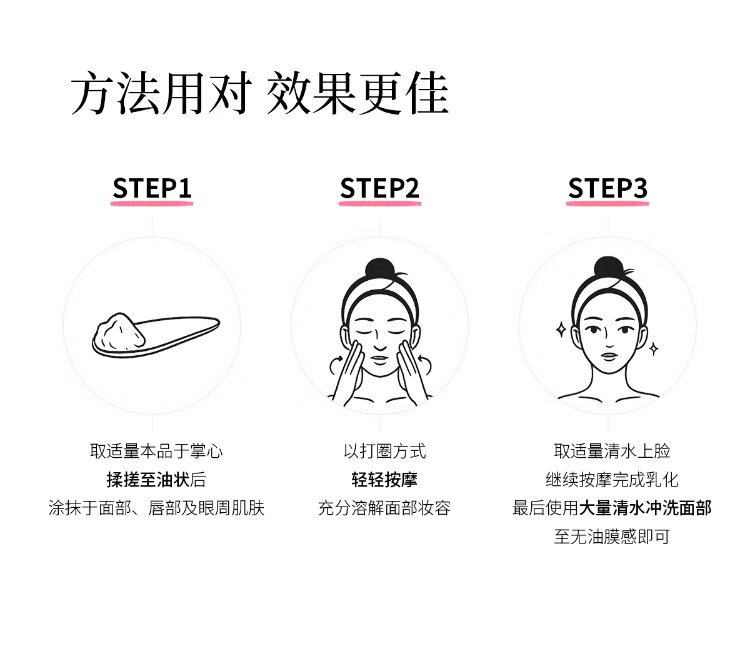 方法用对 效果更佳

STEP1

取适量本品于掌心
揉搓至油状后
涂抹于面部、唇部及眼周肌肤

STEP2

以打圈方式
轻轻按摩
充分溶解面部妆容

STEP3

取适量清水上脸
继续按摩完成乳化
最后使用大量清水冲洗面部
至无油膜感即可