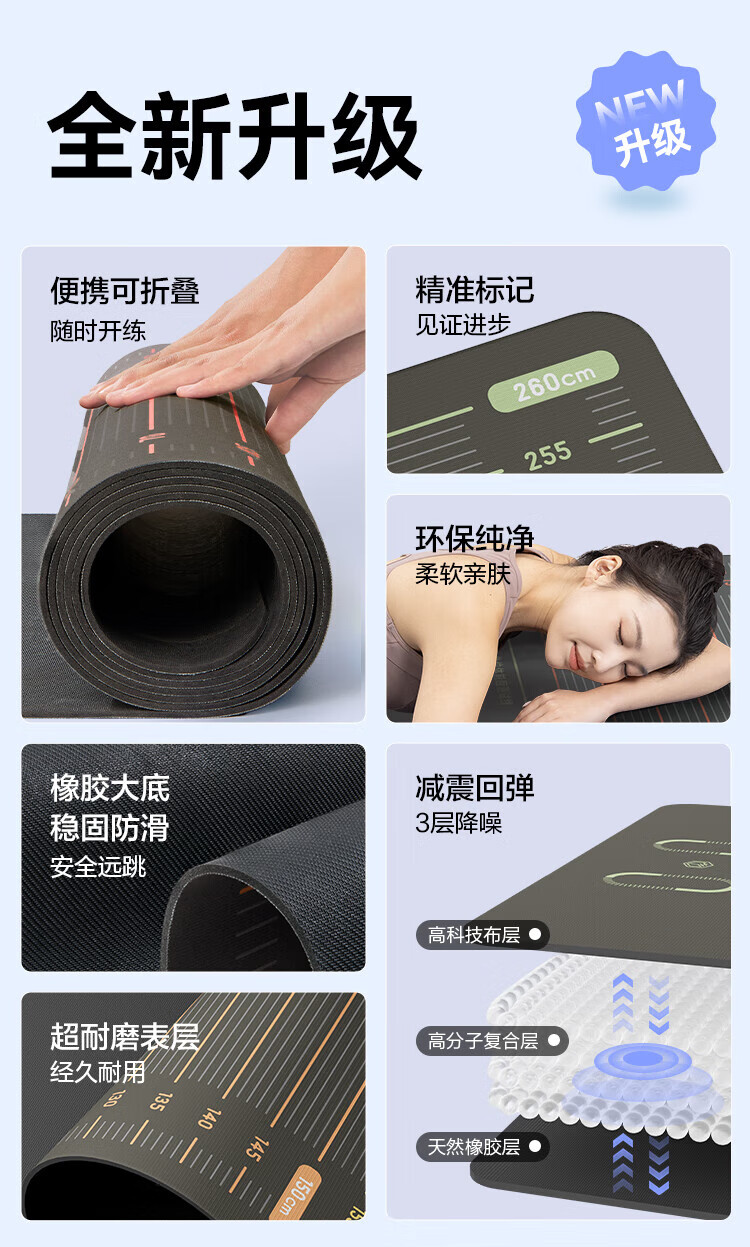 全新升级

NEW
升级

便携可折叠
随时开练

精准标记
见证进步

260cm
255

环保纯净
柔软亲肤

橡胶大底
稳固防滑
安全远跳

减震回弹
3层降噪

高科技布层
高分子复合层
天然橡胶层

超耐磨表层
经久耐用

130
135
140
145
150cm