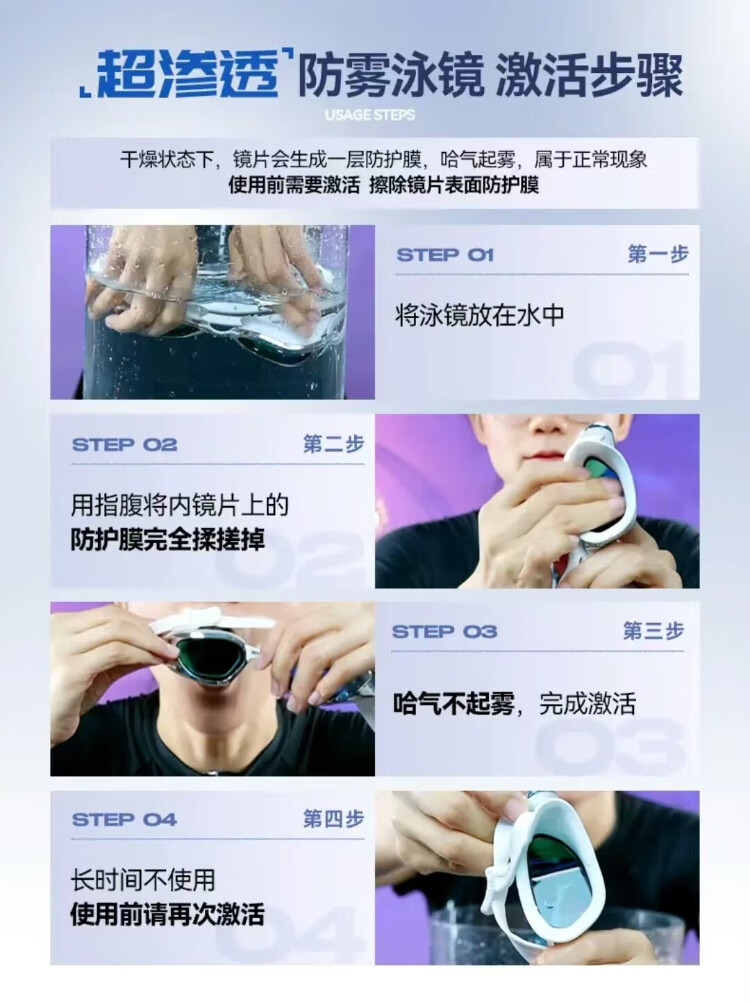 超渗透 防雾泳镜 激活步骤

USAGE STEPS

干燥状态下，镜片会生成一层防护膜，哈气起雾，属于正常现象
使用前需要激活 擦除镜片表面防护膜

STEP 01 第一步

将泳镜放在水中

01

STEP 02 第二步

用指腹将内镜片上的
防护膜完全揉搓掉

02

STEP 03 第三步

哈气不起雾，完成激活

03

STEP 04 第四步

长时间不使用
使用前请再次激活

04