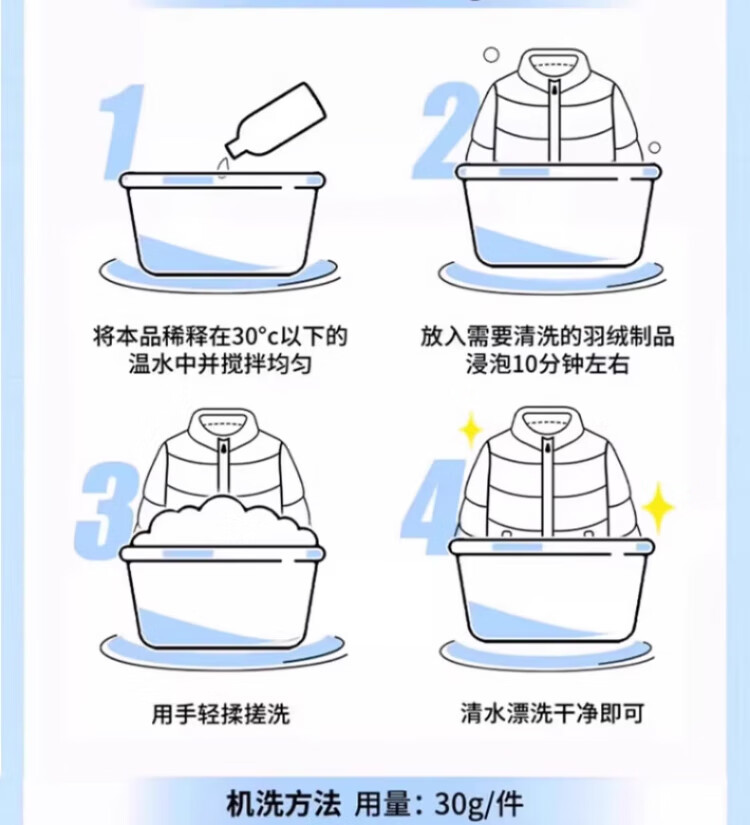 1

将本品稀释在30°c以下的温水中并搅拌均匀

2

放入需要清洗的羽绒制品浸泡10分钟左右

3

用手轻揉搓洗

4

清水漂洗干净即可

机洗方法 用量：30g/件