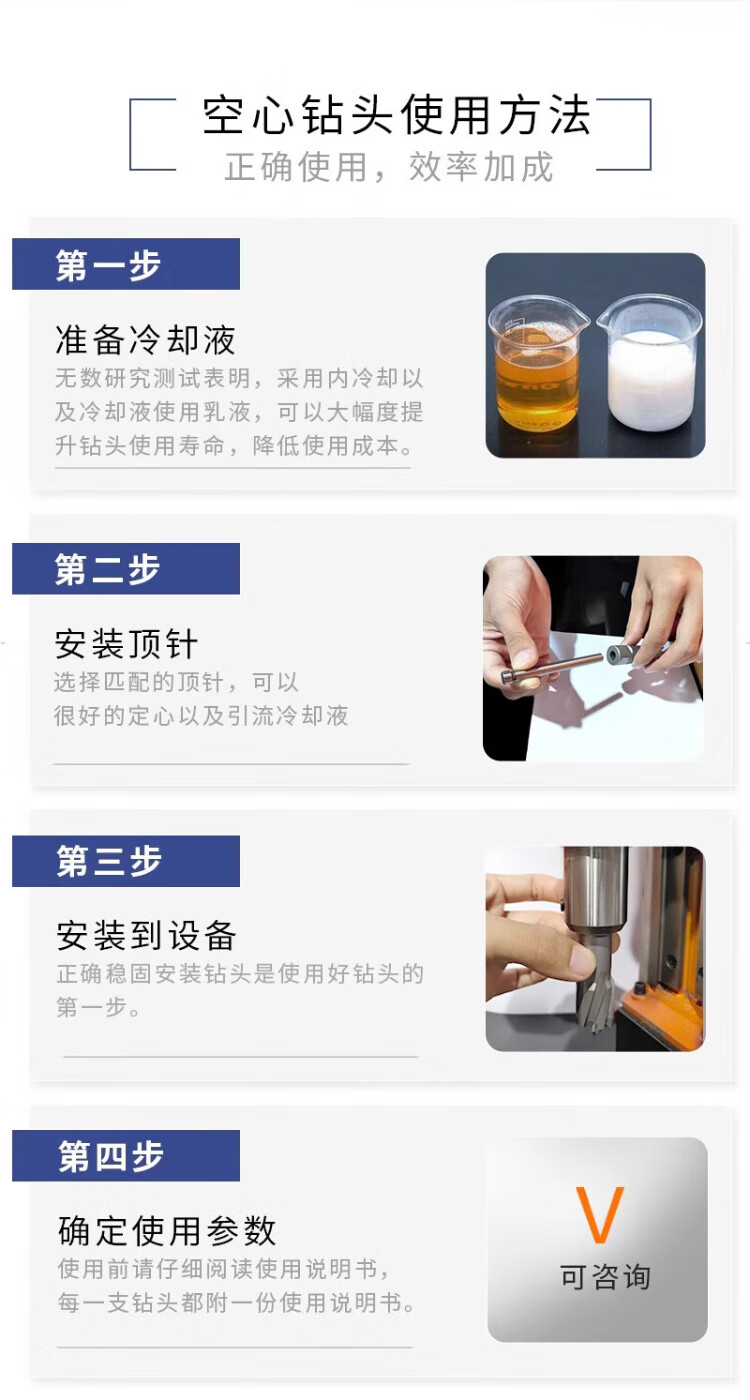 空心钻头使用方法
正确使用，效率加成

第一步
准备冷却液
无数研究测试表明，采用内冷却以及冷却液使用乳液，可以大幅度提升钻头使用寿命，降低使用成本。

第二步
安装顶针
选择匹配的顶针，可以很好的定心以及引流冷却液

第三步
安装到设备
正确稳固安装钻头是使用好钻头的第一步。

第四步
确定使用参数
使用前请仔细阅读使用说明书，每一支钻头都附一份使用说明书。

V
可咨询