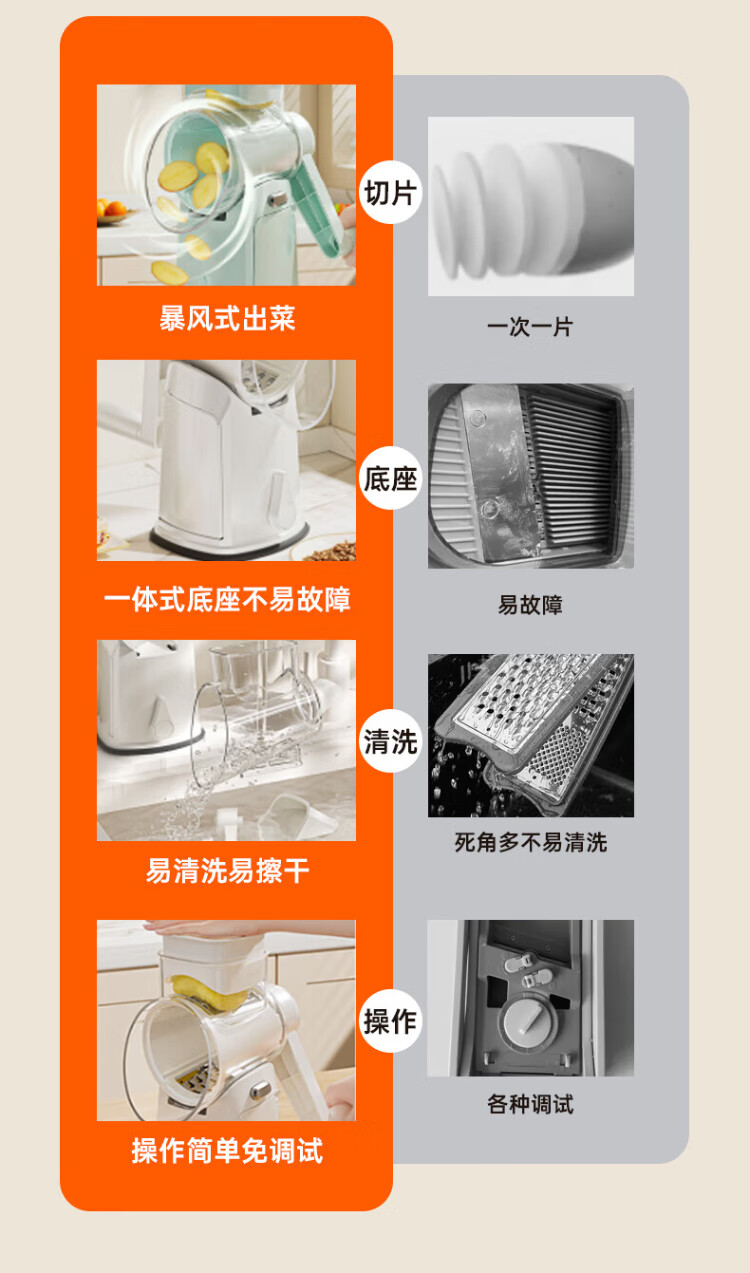 切片

暴风式出菜

一次一片

底座

一体式底座不易故障

易故障

清洗

易清洗易擦干

死角多不易清洗

操作

操作简单免调试

各种调试