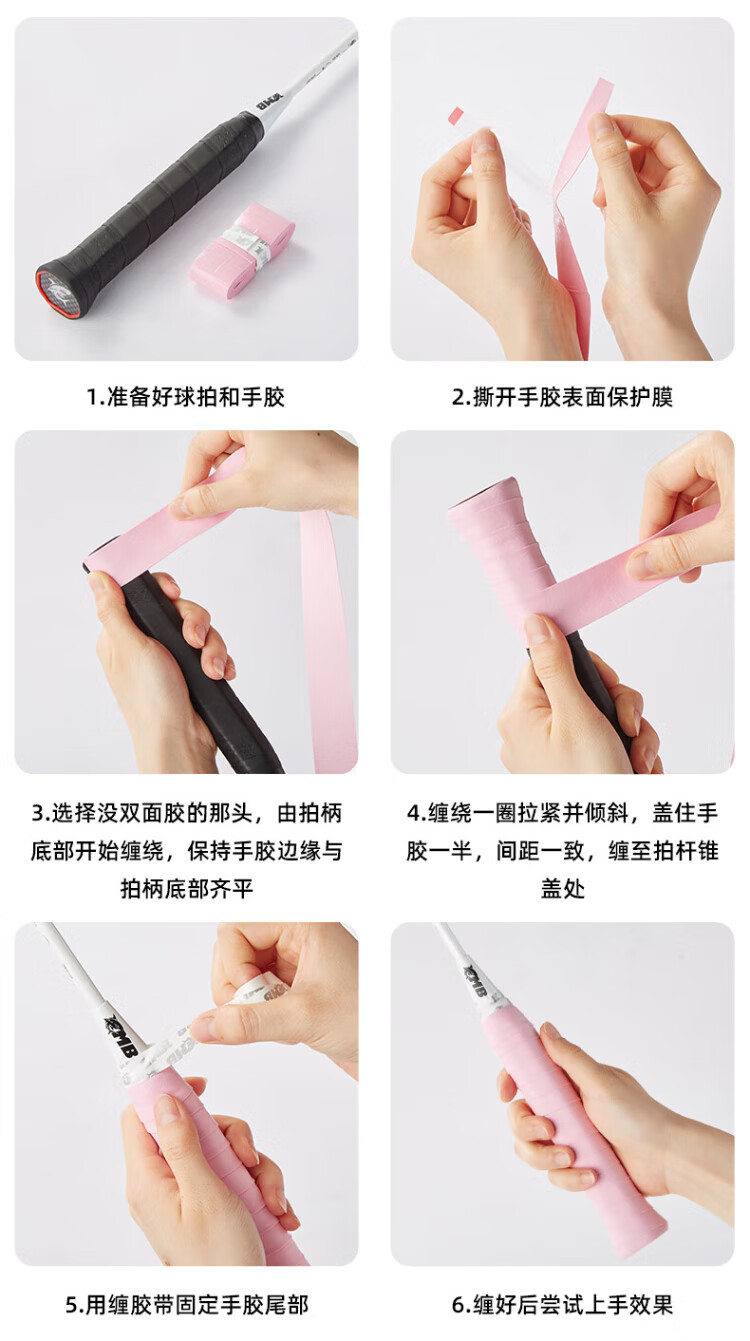 1.准备好球拍和手胶

2.撕开手胶表面保护膜

3.选择没双面胶的那头，由拍柄底部开始缠绕，保持手胶边缘与拍柄底部齐平

4.缠绕一圈拉紧并倾斜，盖住手胶一半，间距一致，缠至拍杆锥盖处

5.用缠胶带固定手胶尾部

6.缠好后尝试上手效果