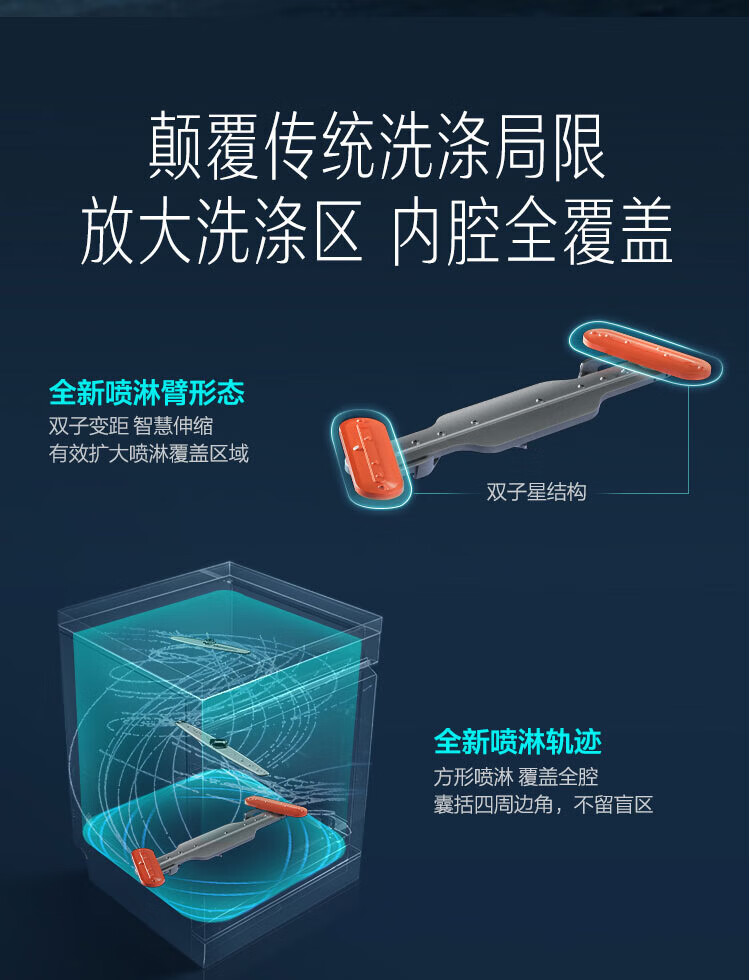 颠覆传统洗涤局限
放大洗涤区 内腔全覆盖

全新喷淋臂形态
双子变距 智慧伸缩
有效扩大喷淋覆盖区域

双子星结构

全新喷淋轨迹
方形喷淋 覆盖全腔
囊括四周边角，不留盲区