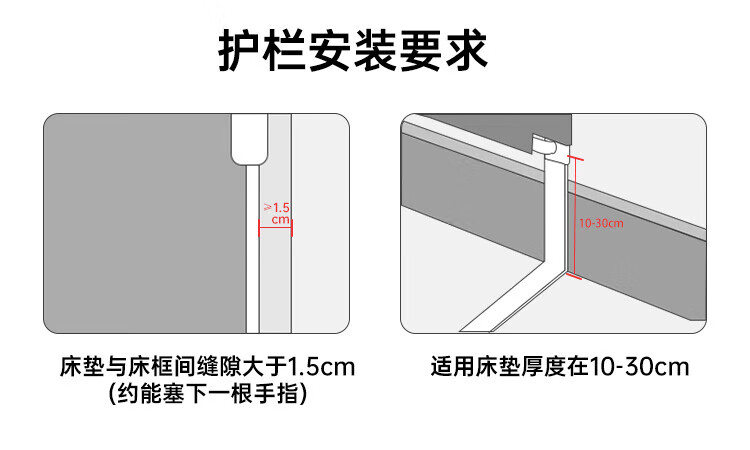 护栏安装要求

≥1.5 cm

10-30cm

床垫与床框间缝隙大于1.5cm
(约能塞下一根手指)

适用床垫厚度在10-30cm