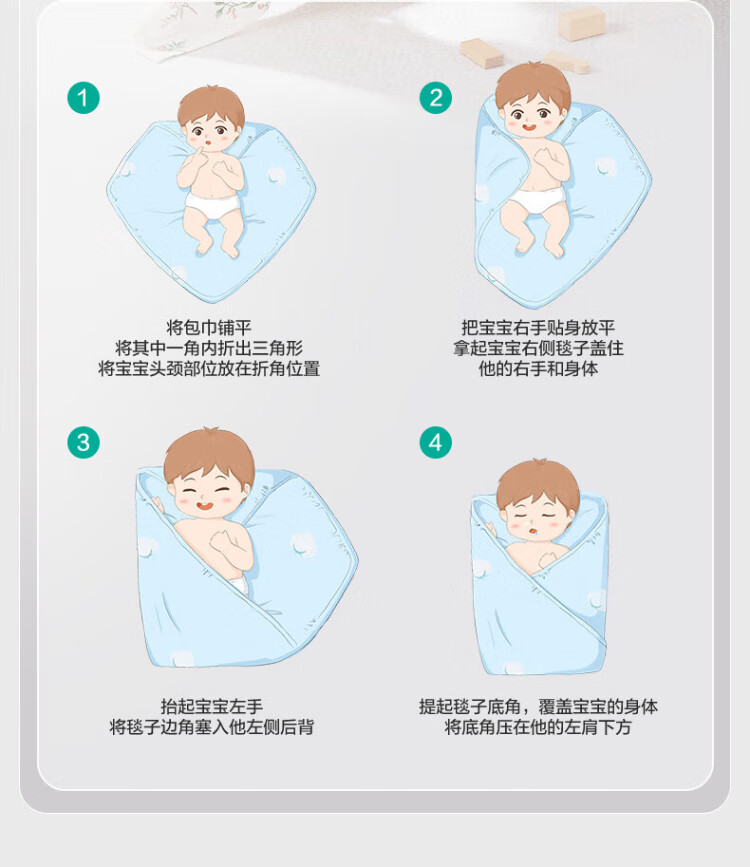 1

将包巾铺平
将其中一角内折出三角形
将宝宝头颈部位放在折角位置

2

把宝宝右手贴身放平
拿起宝宝右侧毯子盖住
他的右手和身体

3

抬起宝宝左手
将毯子边角塞入他左侧后背

4

提起毯子底角，覆盖宝宝的身体
将底角压在他的左肩下方