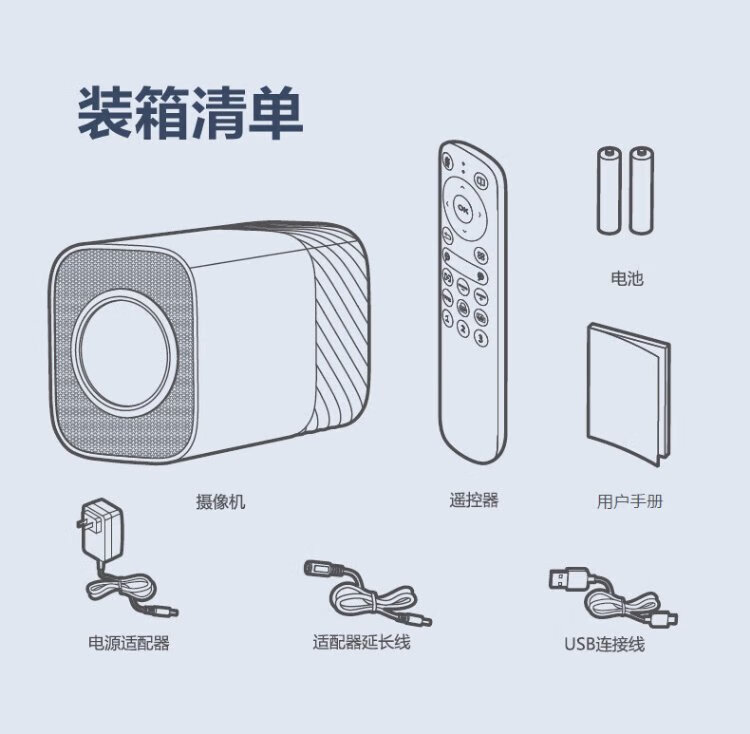 装箱清单

OK

1 2 3

电池

摄像机

遥控器

用户手册

电源适配器

适配器延长线

USB连接线