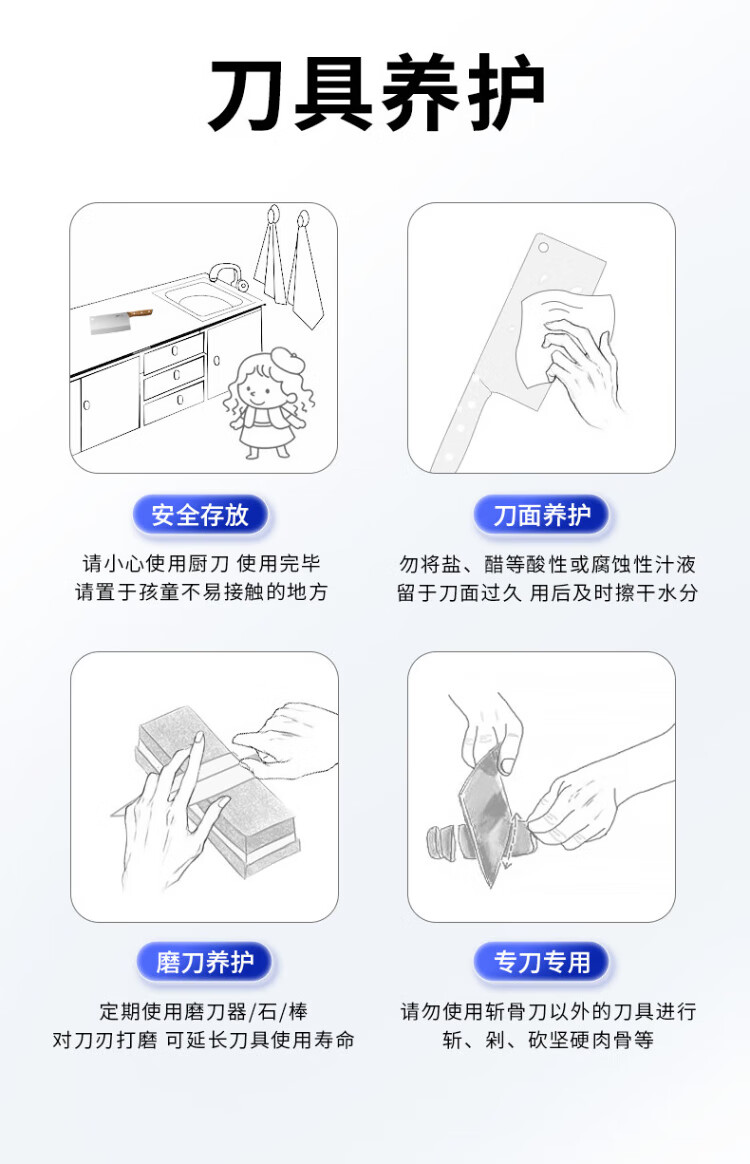 刀具养护

安全存放

请小心使用厨刀 使用完毕
请置于孩童不易接触的地方

刀面养护

勿将盐、醋等酸性或腐蚀性汁液
留于刀面过久 用后及时擦干水分

磨刀养护

定期使用磨刀器/石/棒
对刀刃打磨 可延长刀具使用寿命

专刀专用

请勿使用斩骨刀以外的刀具进行
斩、剁、砍坚硬肉骨等