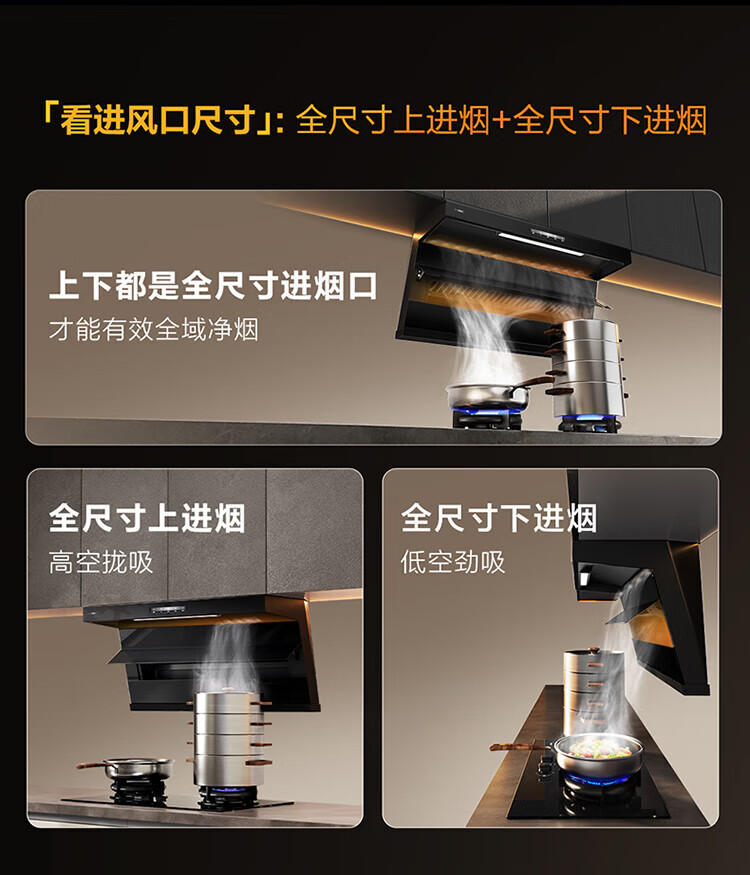 「看进风口尺寸」: 全尺寸上进烟+全尺寸下进烟

上下都是全尺寸进烟口
才能有效全域净烟

全尺寸上进烟
高空拢吸

全尺寸下进烟
低空劲吸