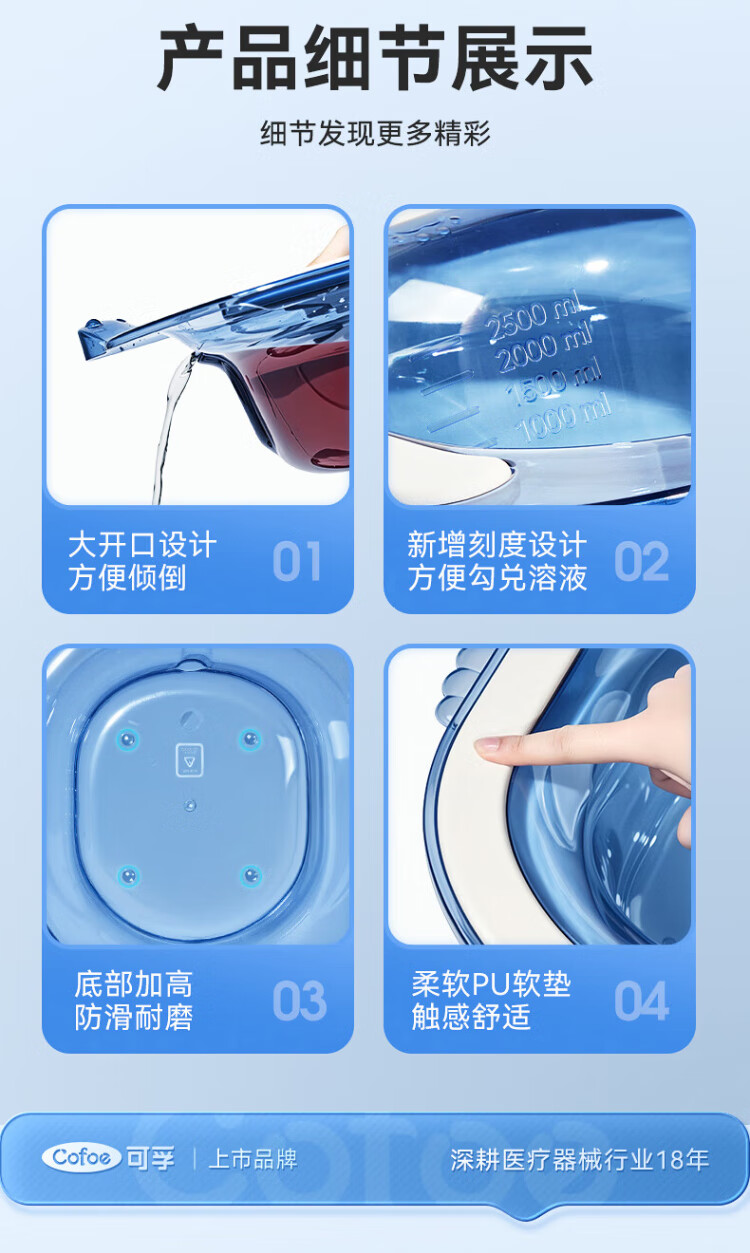 产品细节展示

细节发现更多精彩

2500 ml
2000 ml
1500 ml
1000 ml

大开口设计
方便倾倒
01

新增刻度设计
方便勾兑溶液
02

底部加高
防滑耐磨
03

柔软PU软垫
触感舒适
04

Cofoe 可孚 | 上市品牌

深耕医疗器械行业18年