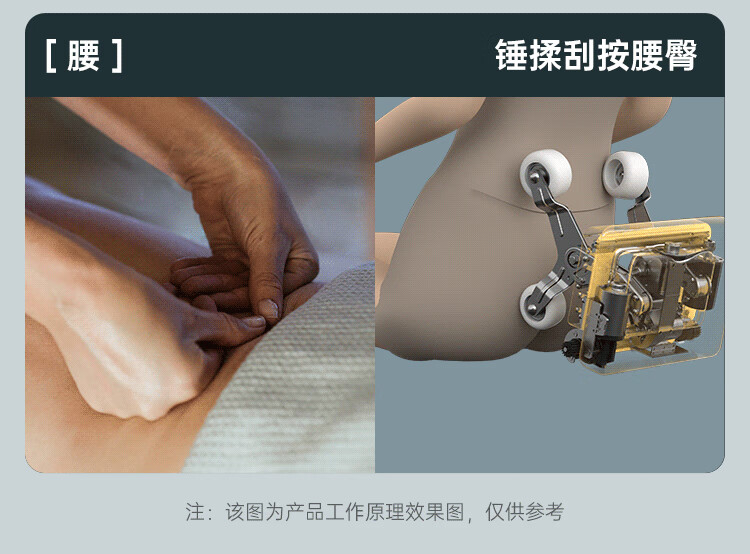 [ 腰 ]

锤揉刮按腰臀

注：该图为产品工作原理效果图，仅供参考