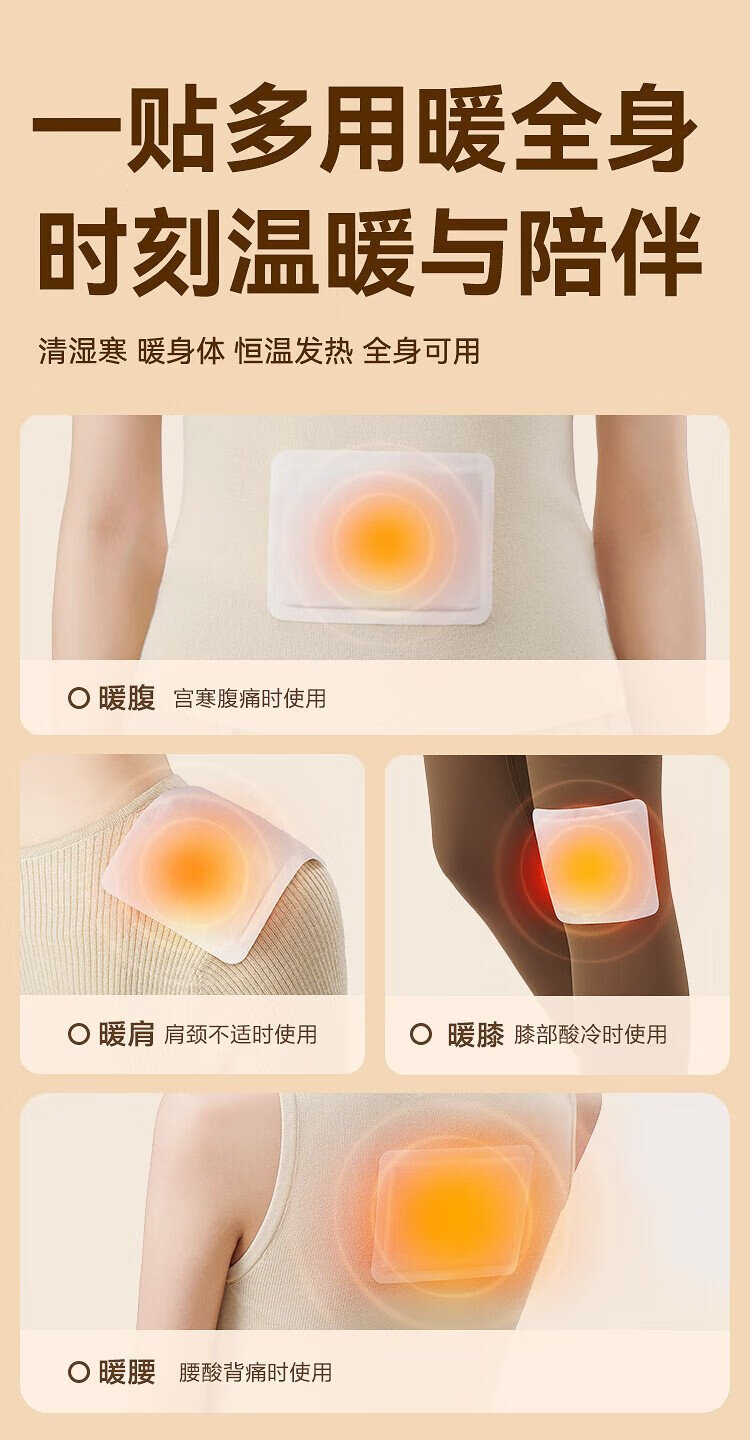 一贴多用暖全身
时刻温暖与陪伴

清湿寒 暖身体 恒温发热 全身可用

暖腹 宫寒腹痛时使用

暖肩 肩颈不适时使用

暖膝 膝部酸冷时使用

暖腰 腰酸背痛时使用