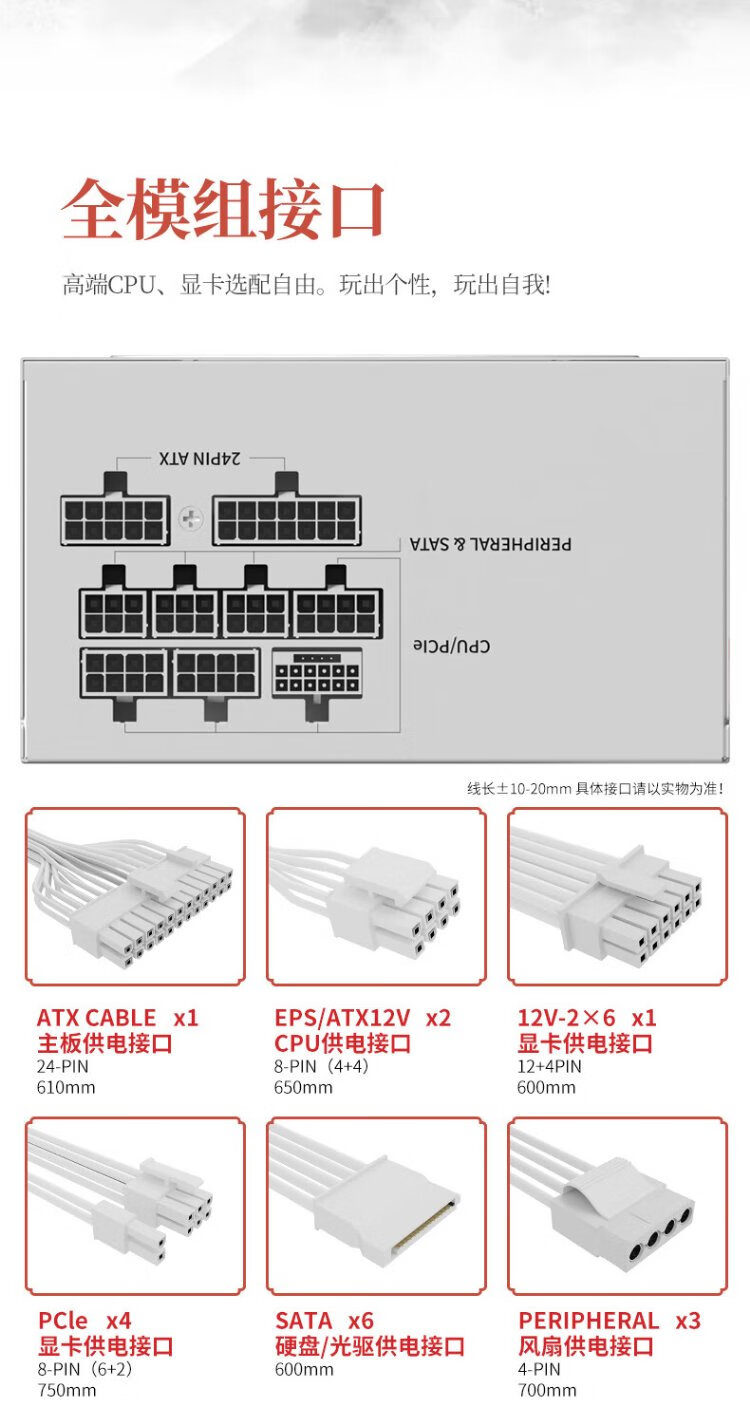 全模组接口

高端CPU、显卡选配自由。玩出个性，玩出自我!

24PIN ATX

PERIPHERAL & SATA

CPU/PCIe

线长±10-20mm 具体接口请以实物为准！

ATX CABLE x1
主板供电接口
24-PIN
610mm

EPS/ATX12V x2
CPU供电接口
8-PIN（4+4）
650mm

12V-2×6 x1
显卡供电接口
12+4PIN
600mm

PCIe x4
显卡供电接口
8-PIN（6+2）
750mm

SATA x6
硬盘/光驱供电接口
600mm

PERIPHERAL x3
风扇供电接口
4-PIN
700mm