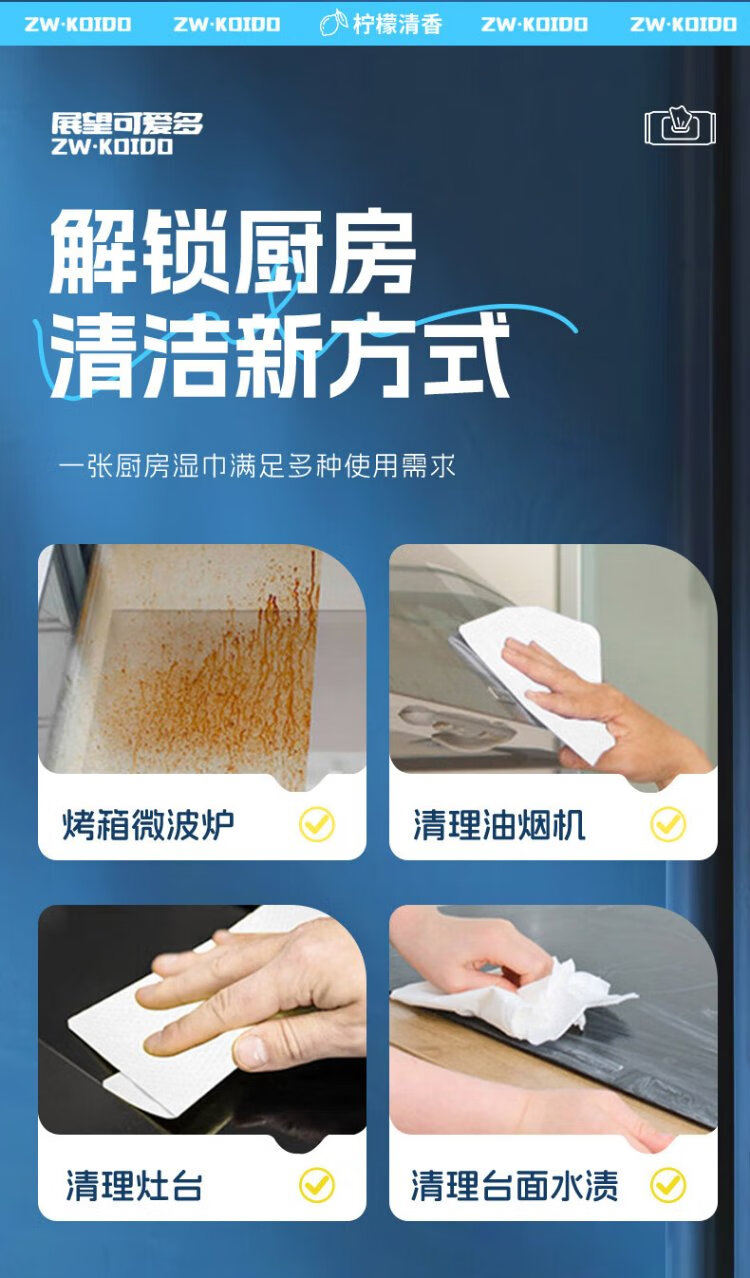 ZW·KOIDO ZW·KOIDO 柠檬清香 ZW·KOIDO ZW·KOIDO

展望可爱多
ZW·KOIDO

解锁厨房
清洁新方式

一张厨房湿巾满足多种使用需求

烤箱微波炉

清理油烟机

清理灶台

清理台面水渍