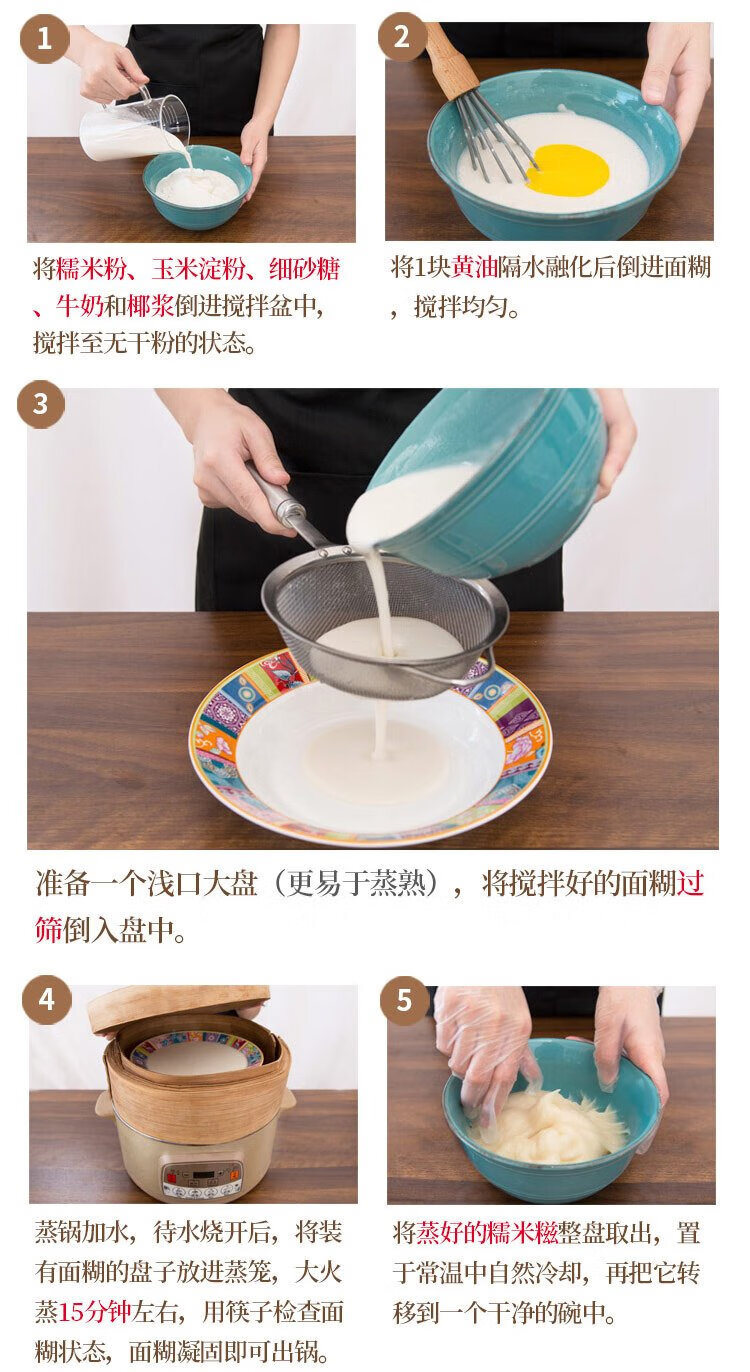 1

将糯米粉、玉米淀粉、细砂糖、牛奶和椰浆倒进搅拌盆中，搅拌至无干粉的状态。

2

将1块黄油隔水融化后倒进面糊，搅拌均匀。

3

准备一个浅口大盘（更易于蒸熟），将搅拌好的面糊过筛倒入盘中。

4

蒸锅加水，待水烧开后，将装有面糊的盘子放进蒸笼，大火蒸15分钟左右，用筷子检查面糊状态，面糊凝固即可出锅。

5

将蒸好的糯米糍整盘取出，置于常温中自然冷却，再把它转移到一个干净的碗中。