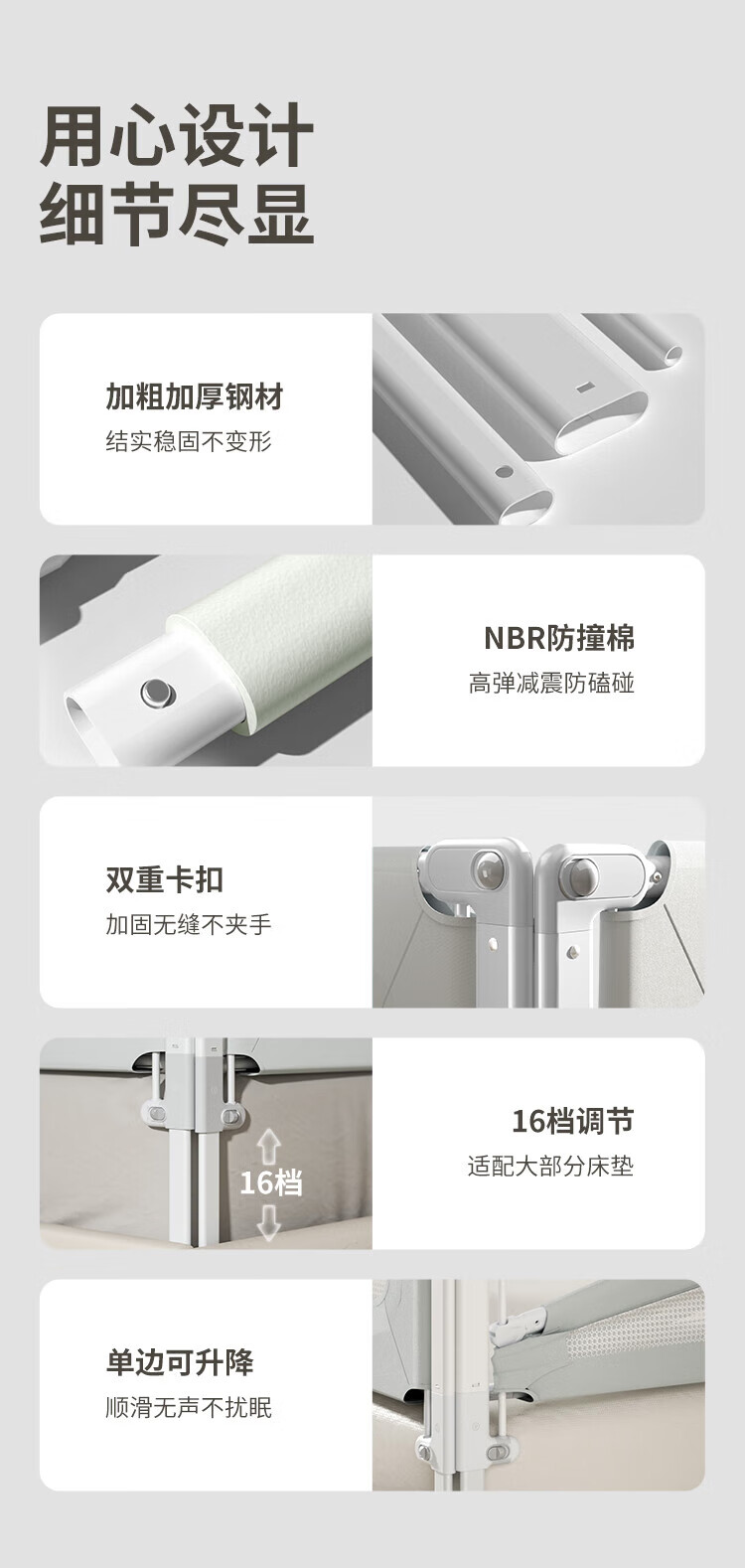 用心设计
细节尽显

加粗加厚钢材
结实稳固不变形

NBR防撞棉
高弹减震防磕碰

双重卡扣
加固无缝不夹手

16档
16档调节
适配大部分床垫

单边可升降
顺滑无声不扰眠