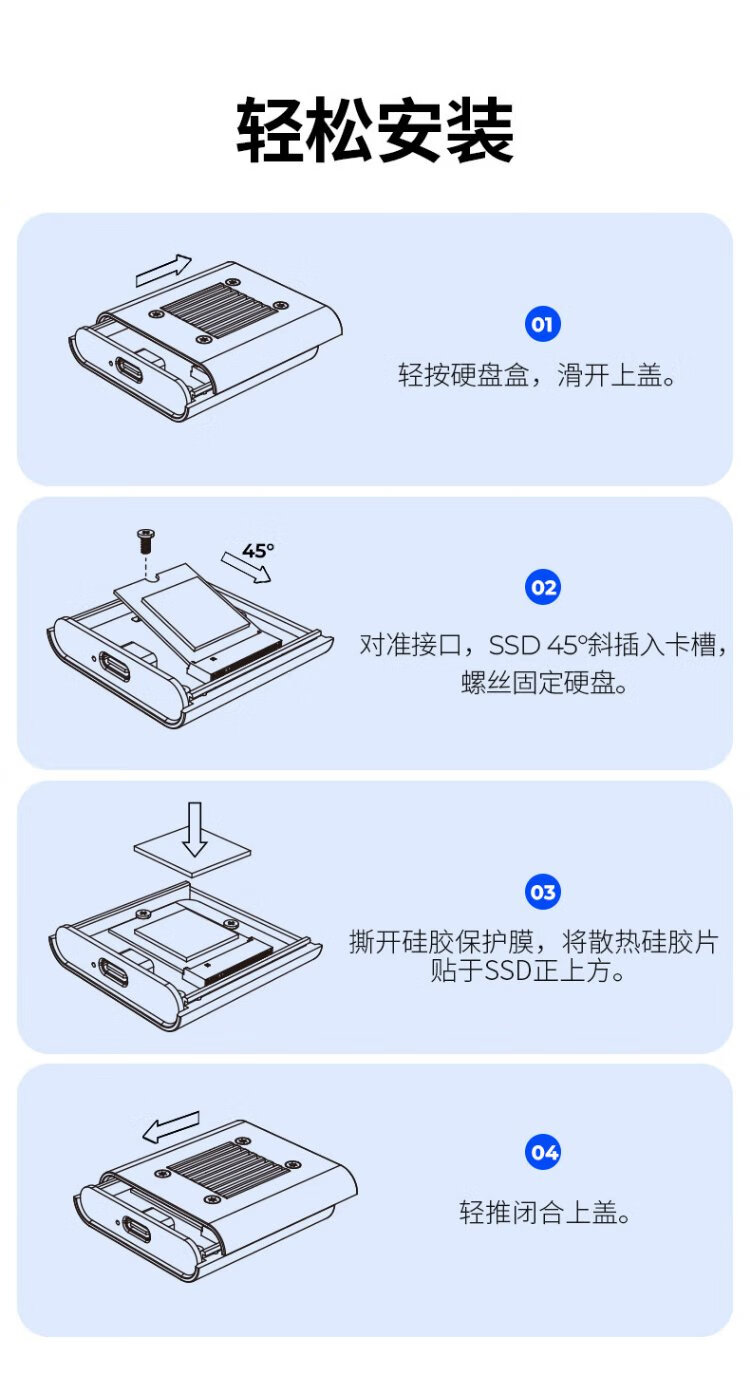 轻松安装

01
轻按硬盘盒，滑开上盖。

45°

02
对准接口，SSD 45°斜插入卡槽，螺丝固定硬盘。

03
撕开硅胶保护膜，将散热硅胶片贴于SSD正上方。

04
轻推闭合上盖。