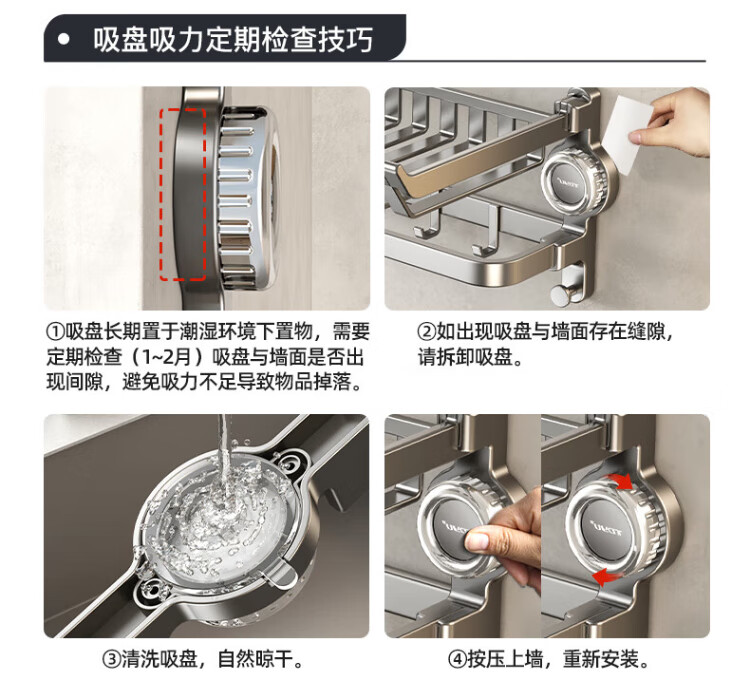 吸盘吸力定期检查技巧

①吸盘长期置于潮湿环境下置物，需要定期检查（1~2月）吸盘与墙面是否出现间隙，避免吸力不足导致物品掉落。

②如出现吸盘与墙面存在缝隙，请拆卸吸盘。

③清洗吸盘，自然晾干。

④按压上墙，重新安装。