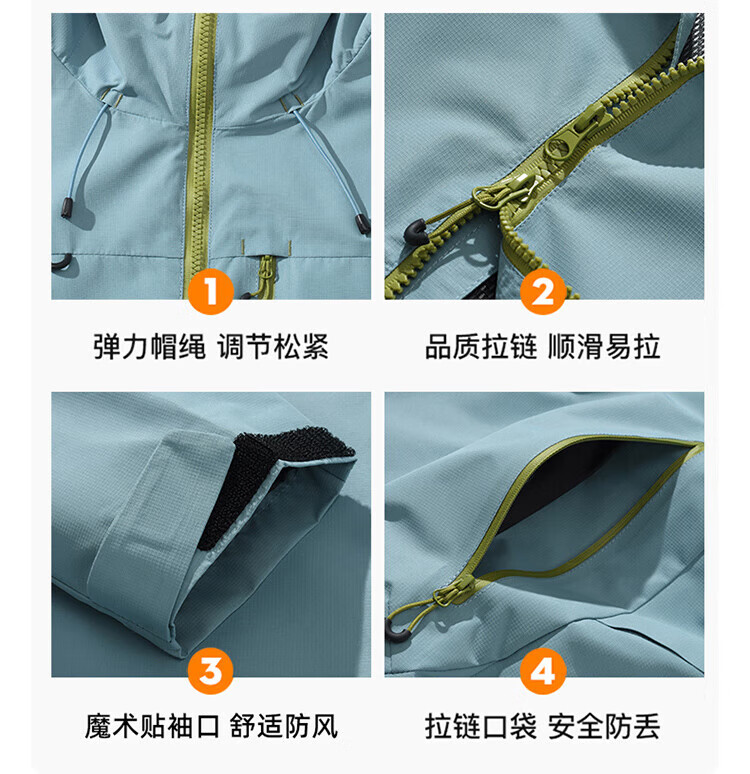 1

弹力帽绳 调节松紧

2

品质拉链 顺滑易拉

3

魔术贴袖口 舒适防风

4

拉链口袋 安全防丢