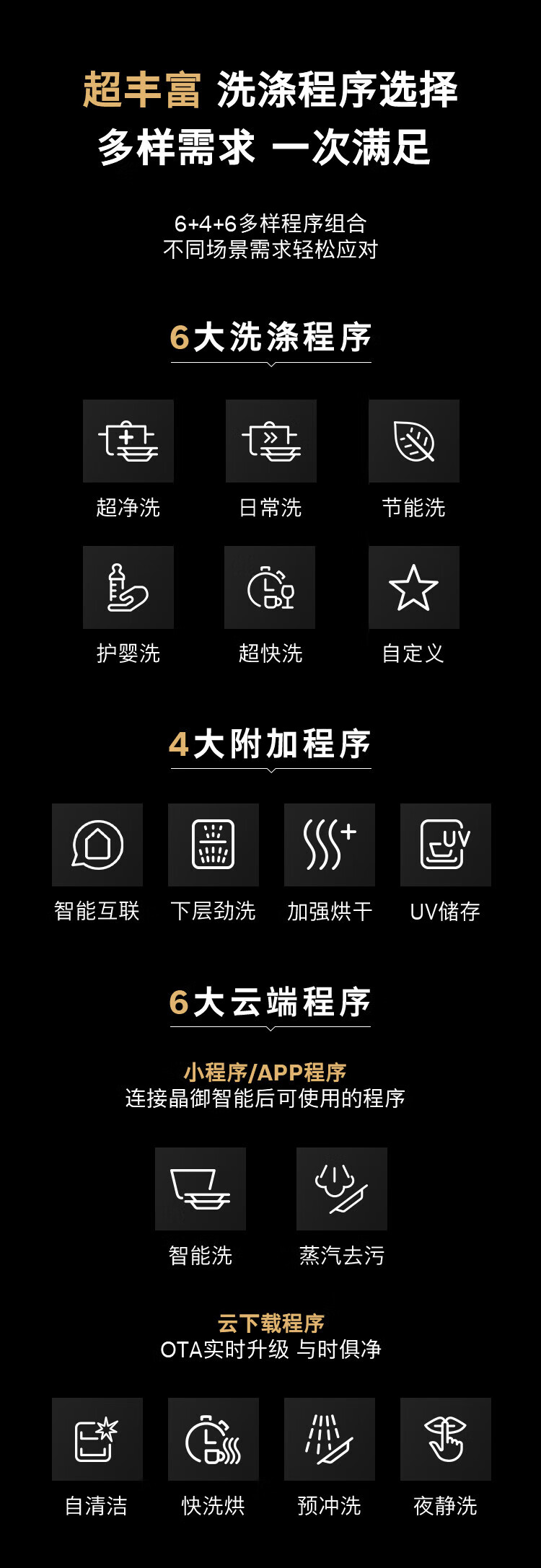 超丰富 洗涤程序选择
多样需求 一次满足

6+4+6多样程序组合
不同场景需求轻松应对

6大洗涤程序

超净洗 日常洗 节能洗

护婴洗 超快洗 自定义

4大附加程序

智能互联 下层劲洗 加强烘干 UV储存

6大云端程序

小程序/APP程序
连接晶御智能后可使用的程序

智能洗 蒸汽去污

云下载程序
OTA实时升级 与时俱净

自清洁 快洗烘 预冲洗 夜静洗