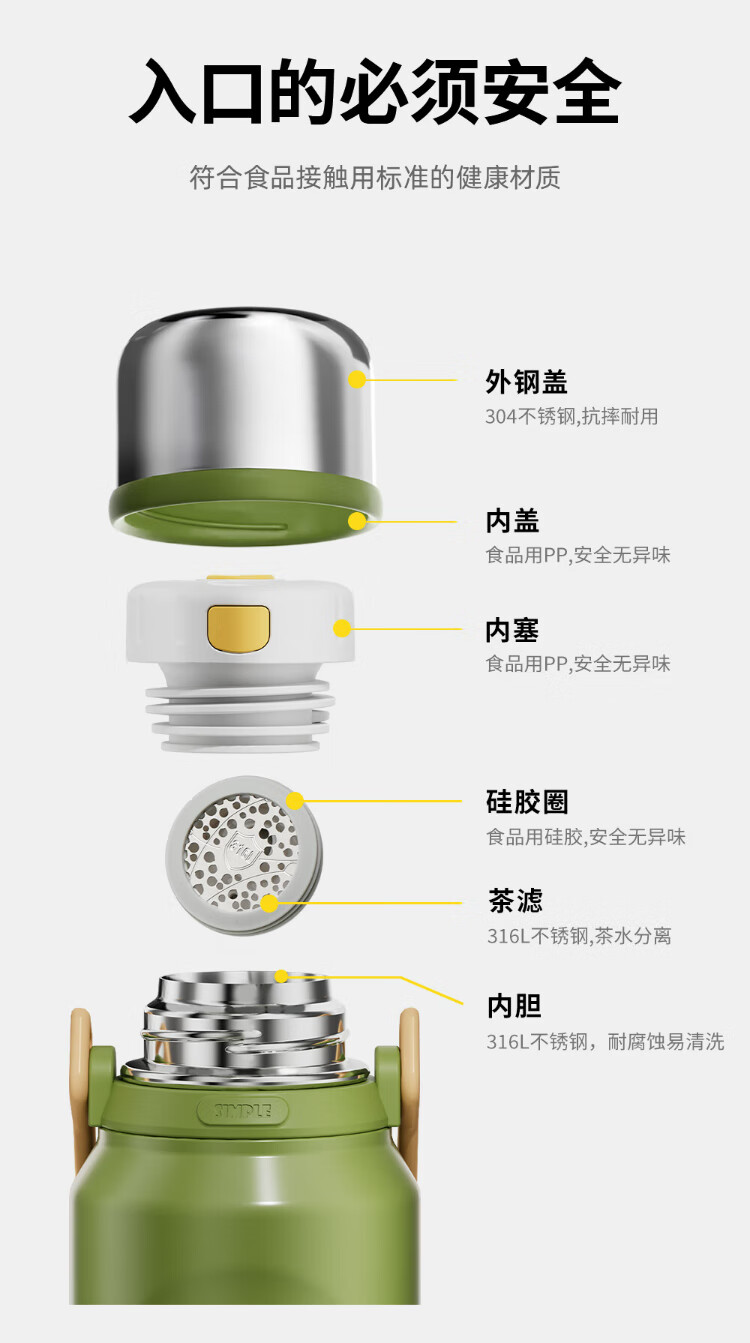 入口的必须安全

符合食品接触用标准的健康材质

外钢盖
304不锈钢,抗摔耐用

内盖
食品用PP,安全无异味

内塞
食品用PP,安全无异味

硅胶圈
食品用硅胶,安全无异味

茶滤
316L不锈钢,茶水分离

内胆
316L不锈钢，耐腐蚀易清洗

SIMPLE