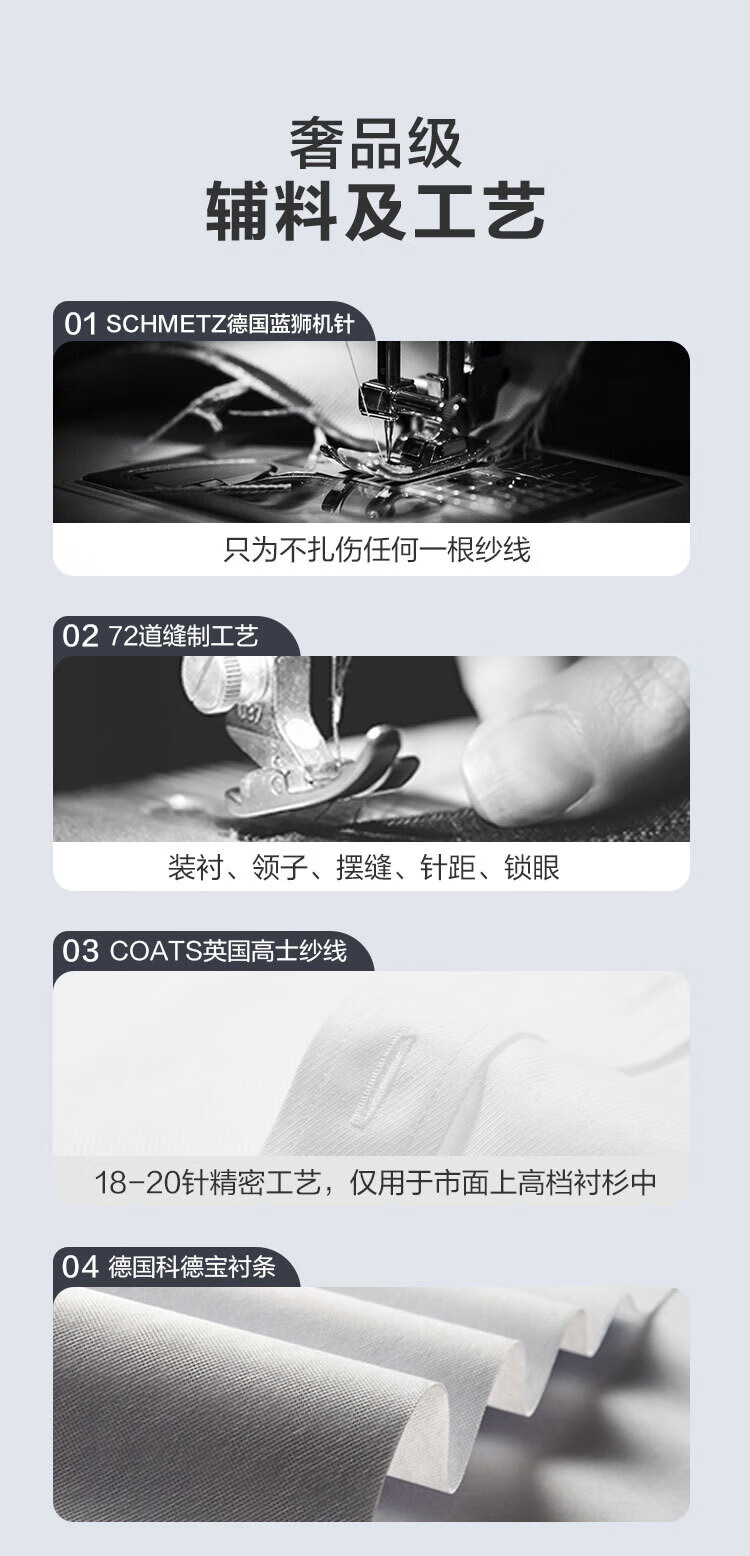 奢品级
辅料及工艺

01 SCHMETZ德国蓝狮机针

只为不扎伤任何一根纱线

02 72道缝制工艺

装衬、领子、摆缝、针距、锁眼

03 COATS英国高士纱线

18-20针精密工艺，仅用于市面上高档衬衫中

04 德国科德宝衬条