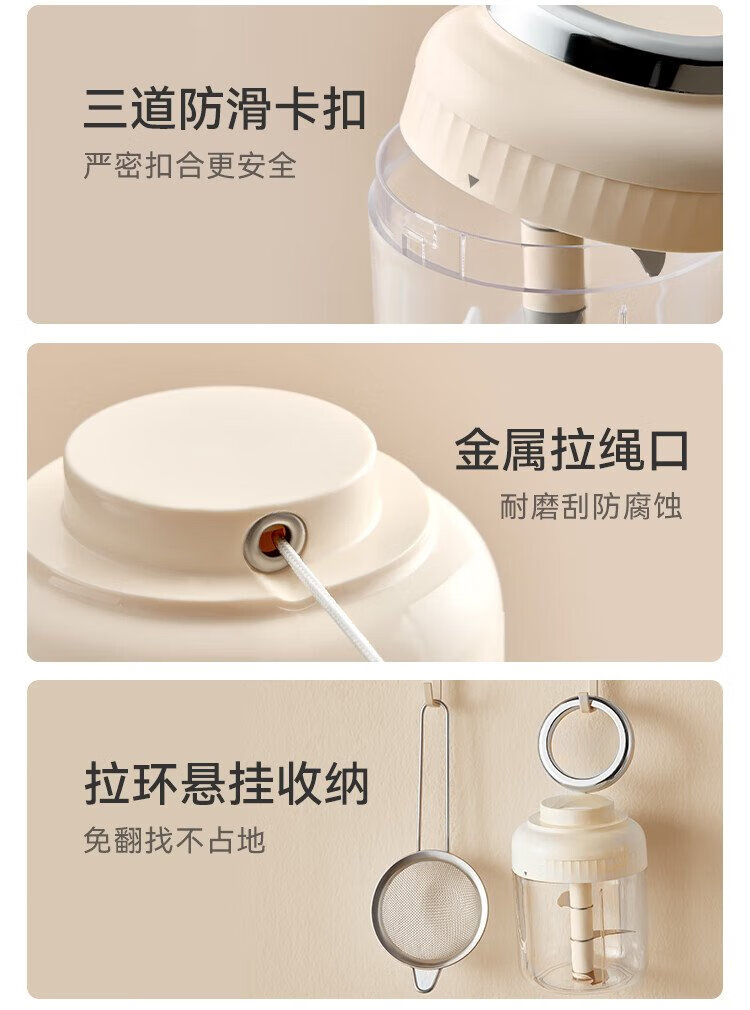 三道防滑卡扣
严密扣合更安全

金属拉绳口
耐磨刮防腐蚀

拉环悬挂收纳
免翻找不占地