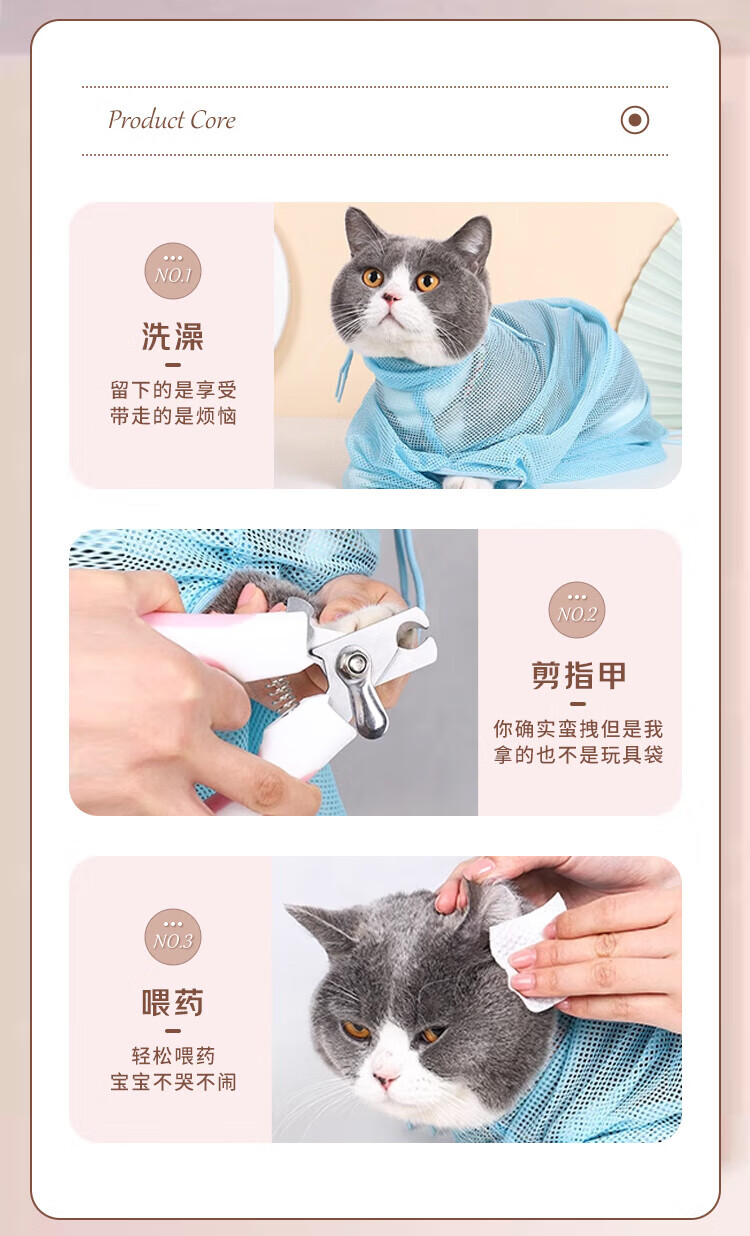 Product Core

NO.1

洗澡

留下的是享受
带走的是烦恼

NO.2

剪指甲

你确实蛮拽但是我
拿的也不是玩具袋

NO.3

喂药

轻松喂药
宝宝不哭不闹