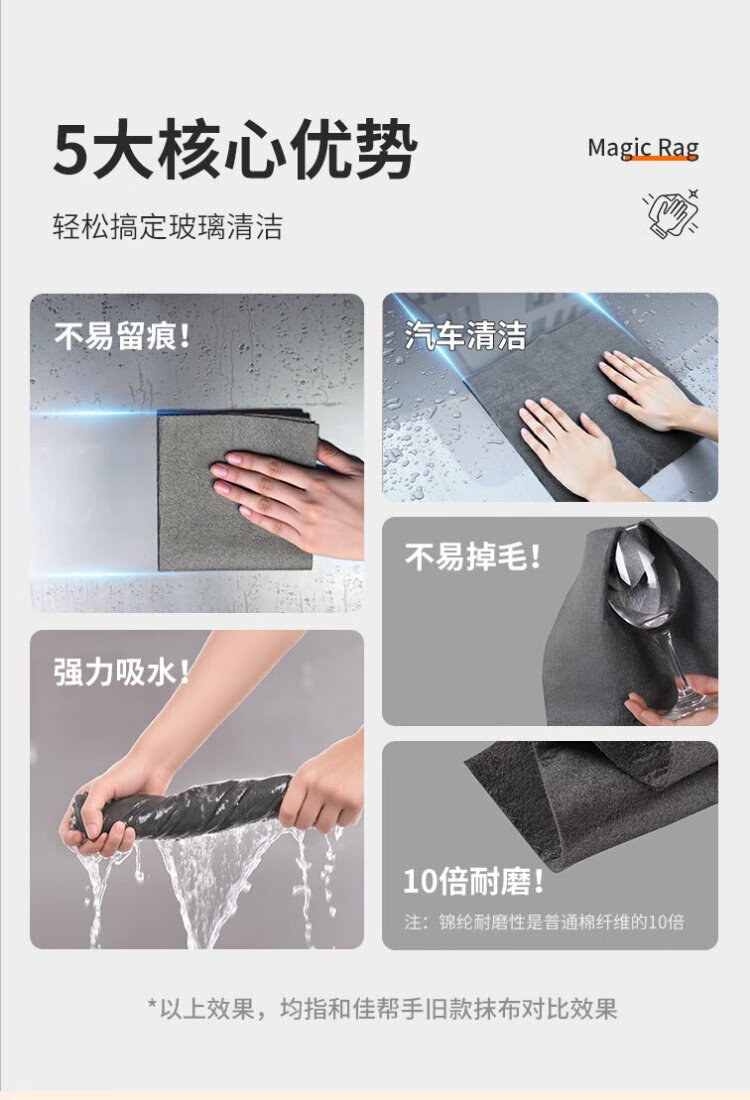 5大核心优势

Magic Rag

轻松搞定玻璃清洁

不易留痕！

汽车清洁

不易掉毛！

强力吸水！

10倍耐磨！

注：锦纶耐磨性是普通棉纤维的10倍

*以上效果，均指和佳帮手旧款抹布对比效果