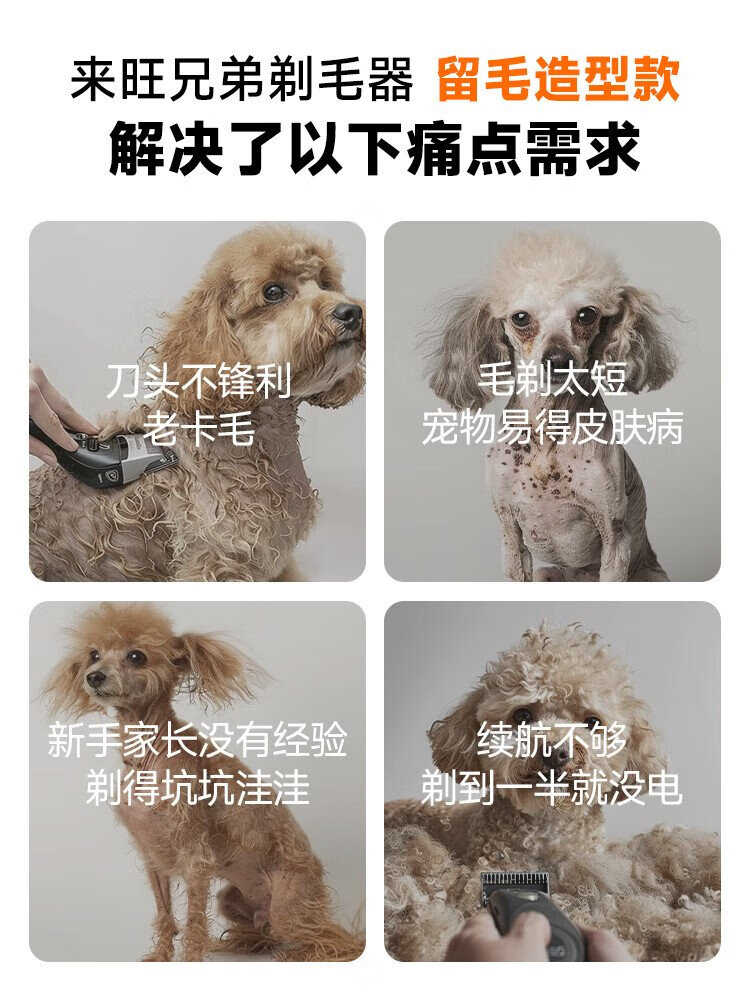 来旺兄弟剃毛器 留毛造型款
解决了以下痛点需求

刀头不锋利
老卡毛

毛剃太短
宠物易得皮肤病

新手家长没有经验
剃得坑坑洼洼

续航不够
剃到一半就没电