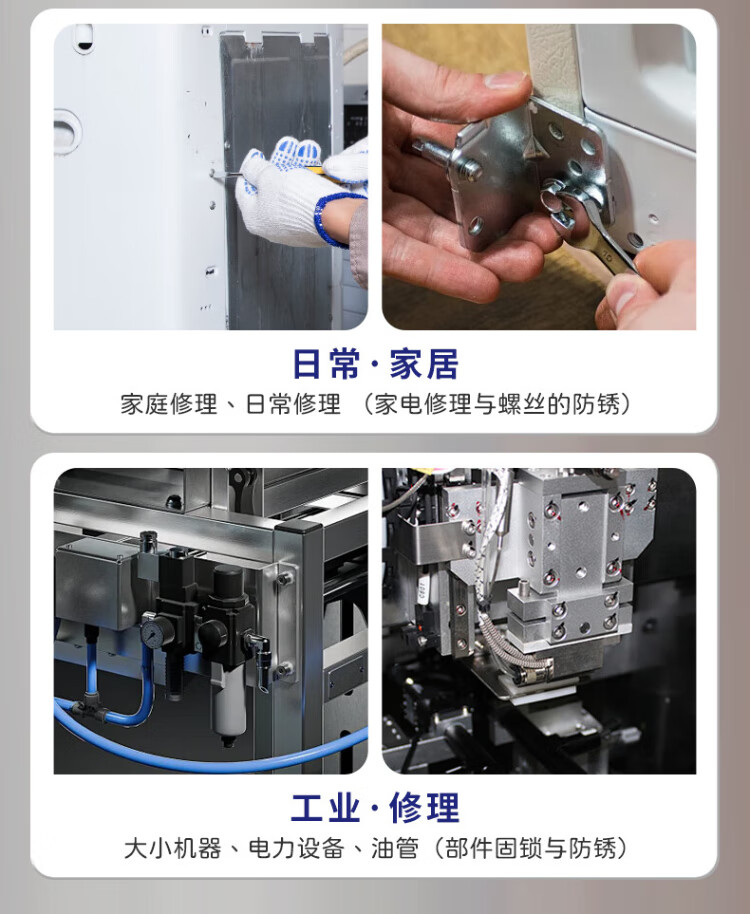 日常·家居

家庭修理、日常修理（家电修理与螺丝的防锈）

工业·修理

大小机器、电力设备、油管（部件固锁与防锈）