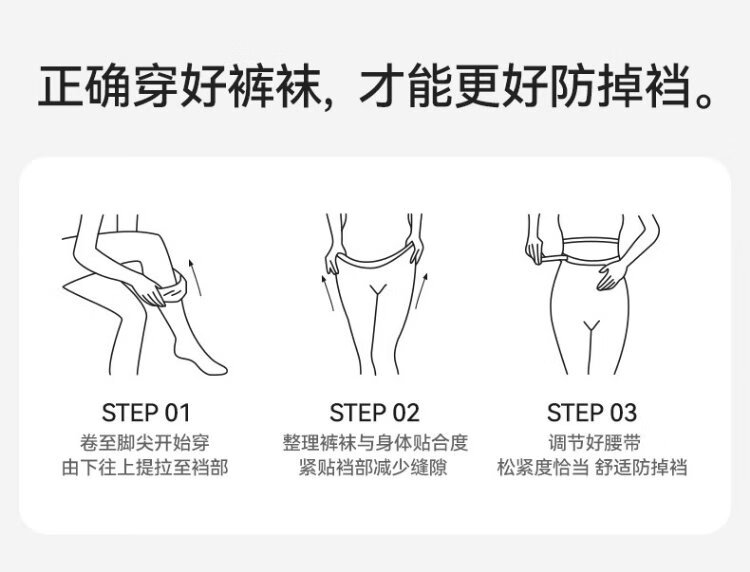 正确穿好裤袜，才能更好防掉裆。

STEP 01
卷至脚尖开始穿
由下往上提拉至裆部

STEP 02
整理裤袜与身体贴合度
紧贴裆部减少缝隙

STEP 03
调节好腰带
松紧度恰当 舒适防掉裆