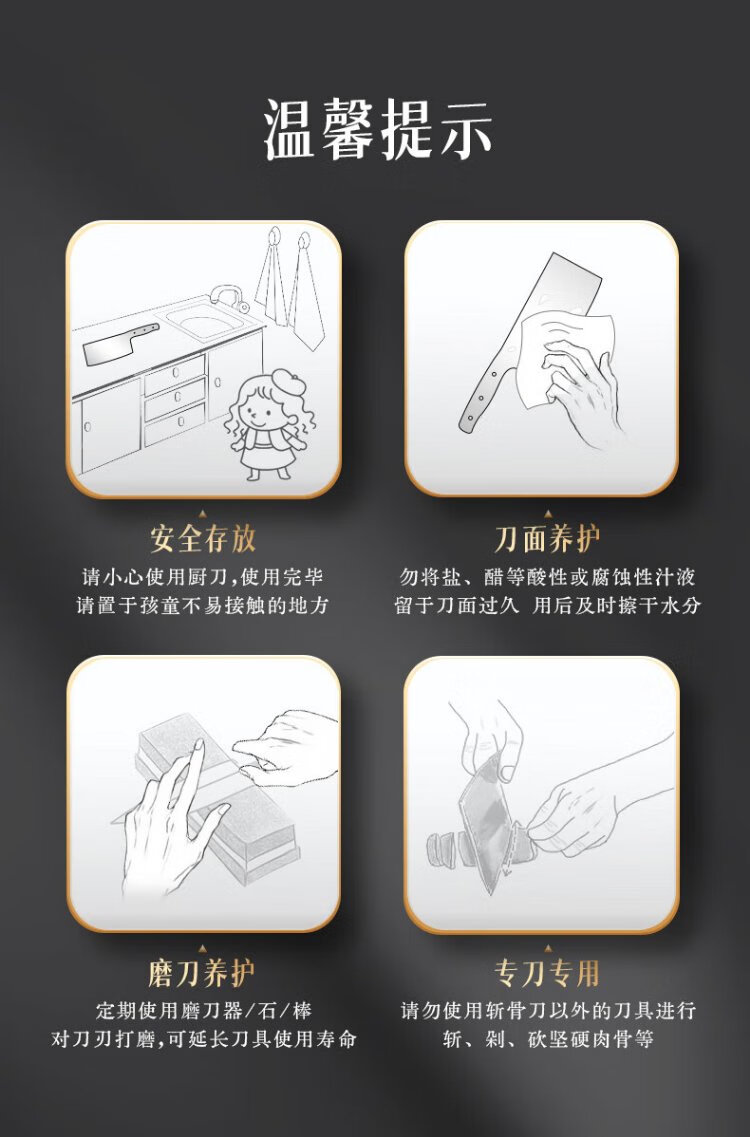 温馨提示

安全存放

请小心使用厨刀,使用完毕
请置于孩童不易接触的地方

刀面养护

勿将盐、醋等酸性或腐蚀性汁液
留于刀面过久 用后及时擦干水分

磨刀养护

定期使用磨刀器/石/棒
对刀刃打磨,可延长刀具使用寿命

专刀专用

请勿使用斩骨刀以外的刀具进行
斩、剁、砍坚硬肉骨等