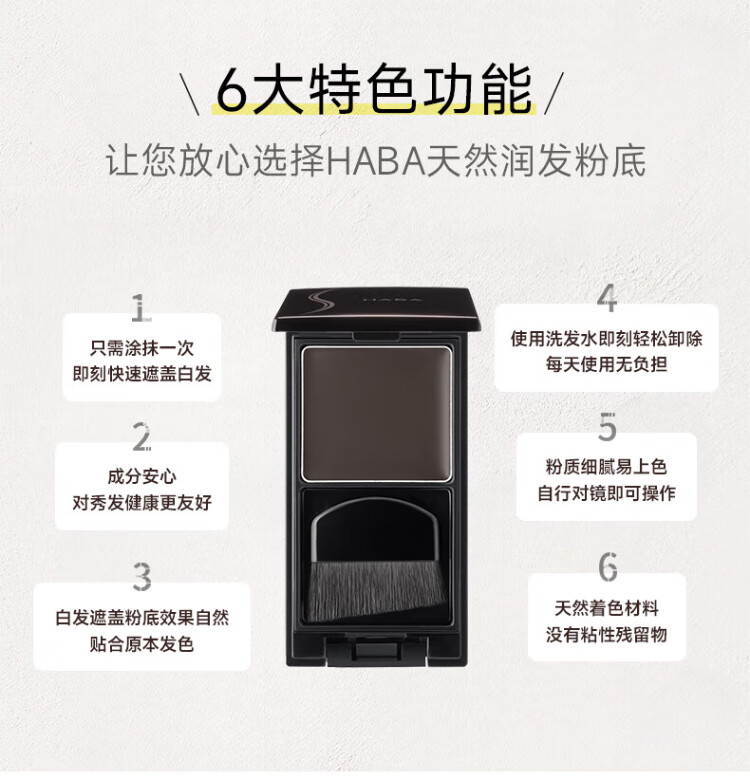 \ 6大特色功能 /

让您放心选择HABA天然润发粉底

1
只需涂抹一次
即刻快速遮盖白发

2
成分安心
对秀发健康更友好

3
白发遮盖粉底效果自然
贴合原本发色

HABA

4
使用洗发水即刻轻松卸除
每天使用无负担

5
粉质细腻易上色
自行对镜即可操作

6
天然着色材料
没有粘性残留物