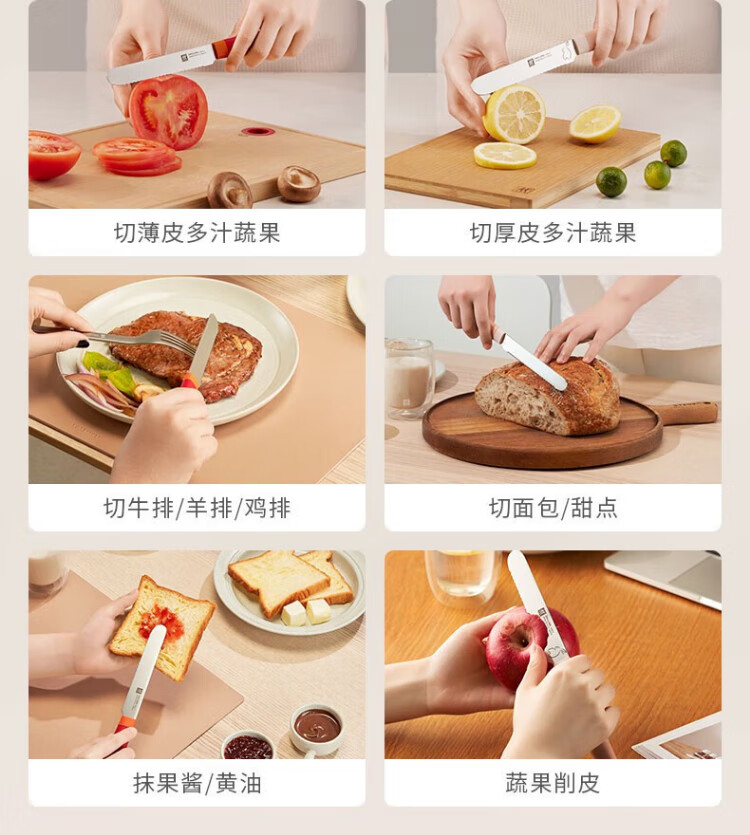 切薄皮多汁蔬果

切厚皮多汁蔬果

切牛排/羊排/鸡排

切面包/甜点

抹果酱/黄油

蔬果削皮