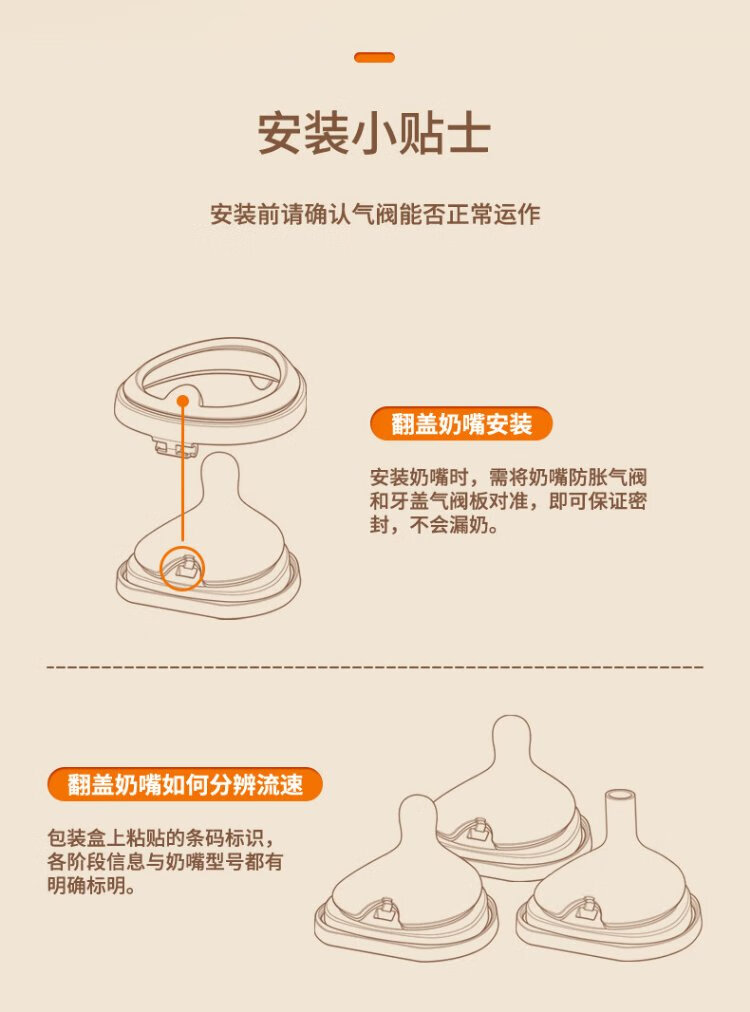 安装小贴士

安装前请确认气阀能否正常运作

翻盖奶嘴安装

安装奶嘴时，需将奶嘴防胀气阀和牙盖气阀板对准，即可保证密封，不会漏奶。

翻盖奶嘴如何分辨流速

包装盒上粘贴的条码标识，各阶段信息与奶嘴型号都有明确标明。