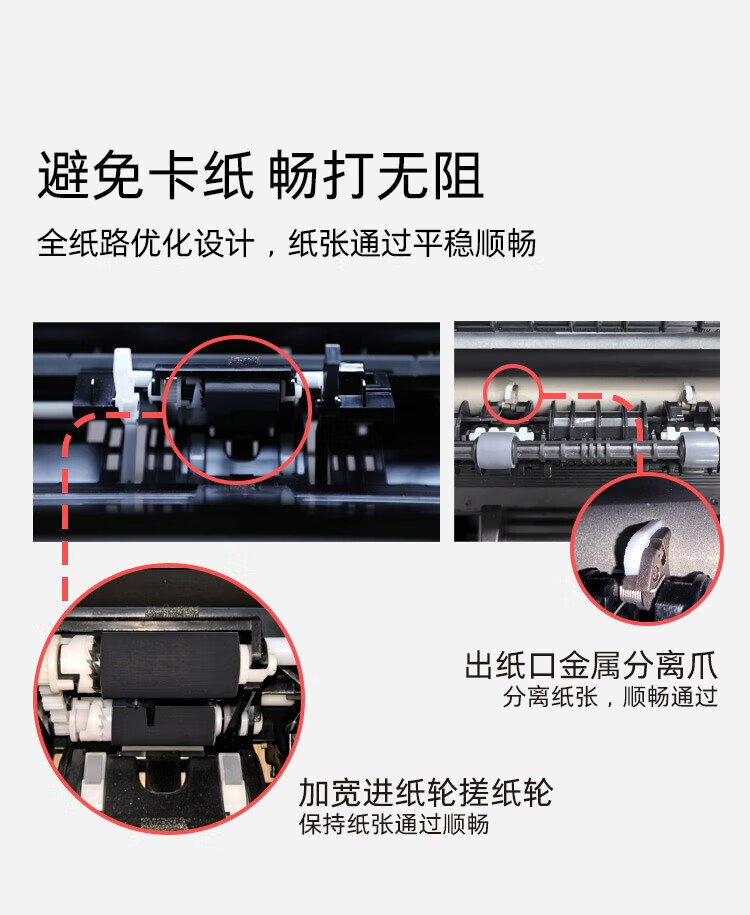 避免卡纸 畅打无阻

全纸路优化设计，纸张通过平稳顺畅

出纸口金属分离爪
分离纸张，顺畅通过

加宽进纸轮搓纸轮
保持纸张通过顺畅