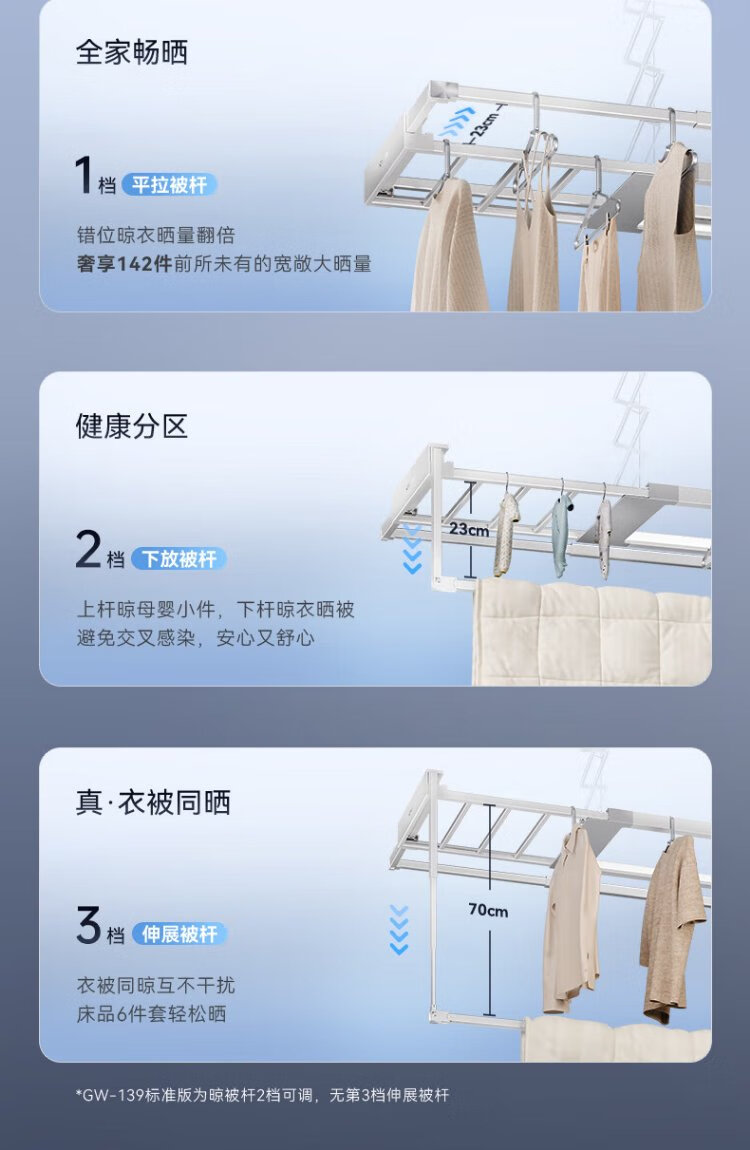 全家畅晒

23cm

1档 平拉被杆

错位晾衣晒量翻倍
奢享142件前所未有的宽敞大晒量

健康分区

23cm

2档 下放被杆

上杆晾母婴小件，下杆晾衣晒被
避免交叉感染，安心又舒心

真·衣被同晒

70cm

3档 伸展被杆

衣被同晾互不干扰
床品6件套轻松晒

*GW-139标准版为晾被杆2档可调，无第3档伸展被杆