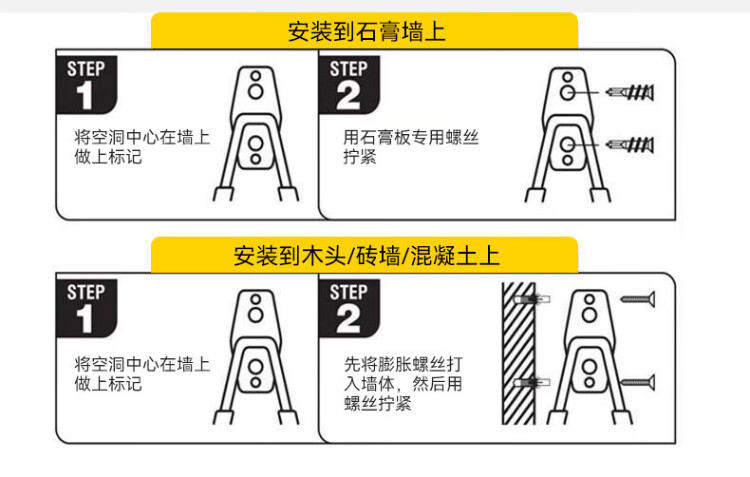 安装到石膏墙上

STEP 1

将空洞中心在墙上做上标记

STEP 2

用石膏板专用螺丝拧紧

安装到木头/砖墙/混凝土上

STEP 1

将空洞中心在墙上做上标记

STEP 2

先将膨胀螺丝打入墙体，然后用螺丝拧紧